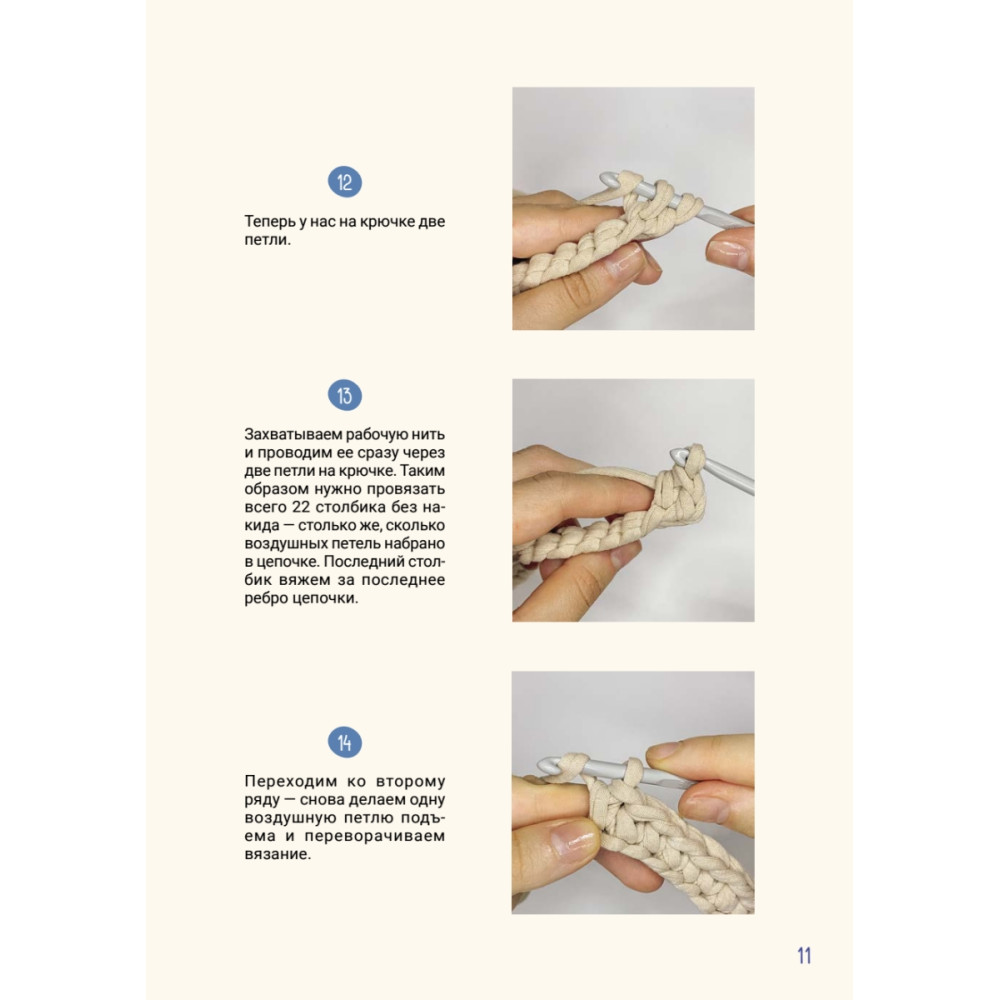 12

Теперь у нас на крючке две петли.

13

Захватываем рабочую нить и проводим ее сразу через две петли на крючке. Таким образом нужно провязать всего 22 столбика без накида — столько же, сколько воздушных петель набрано в цепочке. Последний столбик вяжем за последнее ребро цепочки.

14

Переходим ко второму ряду — снова делаем одну воздушную петлю подъема и переворачиваем вязание.

11