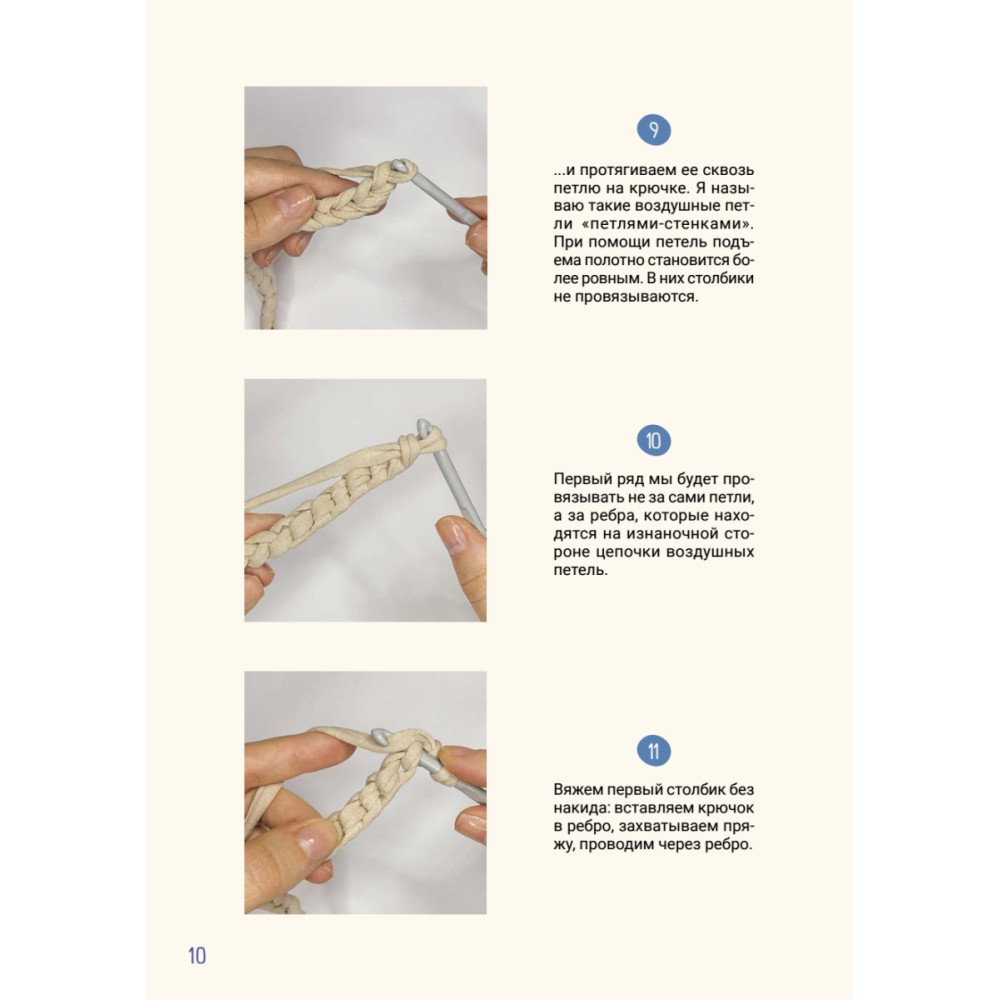 9

...и протягиваем ее сквозь петлю на крючке. Я называю такие воздушные петли «петлями-стенками». При помощи петель подъема полотно становится более ровным. В них столбики не провязываются.

10

Первый ряд мы будет провязывать не за сами петли, а за ребра, которые находятся на изнаночной стороне цепочки воздушных петель.

11

Вяжем первый столбик без накида: вставляем крючок в ребро, захватываем пряжу, проводим через ребро.

10