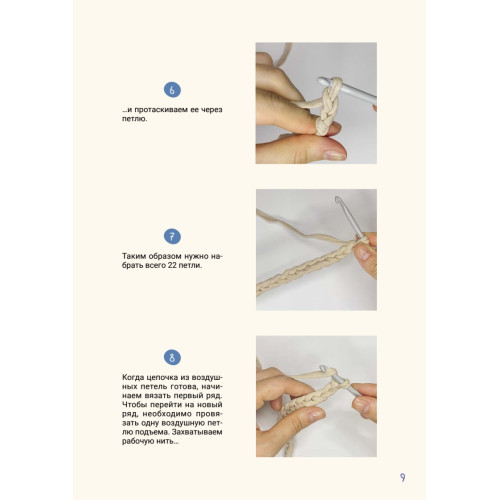 6

...и протаскиваем ее через петлю.

7

Таким образом нужно набрать всего 22 петли.

8

Когда цепочка из воздушных петель готова, начинаем вязать первый ряд. Чтобы перейти на новый ряд, необходимо провязать одну воздушную петлю подъема. Захватываем рабочую нить...

9