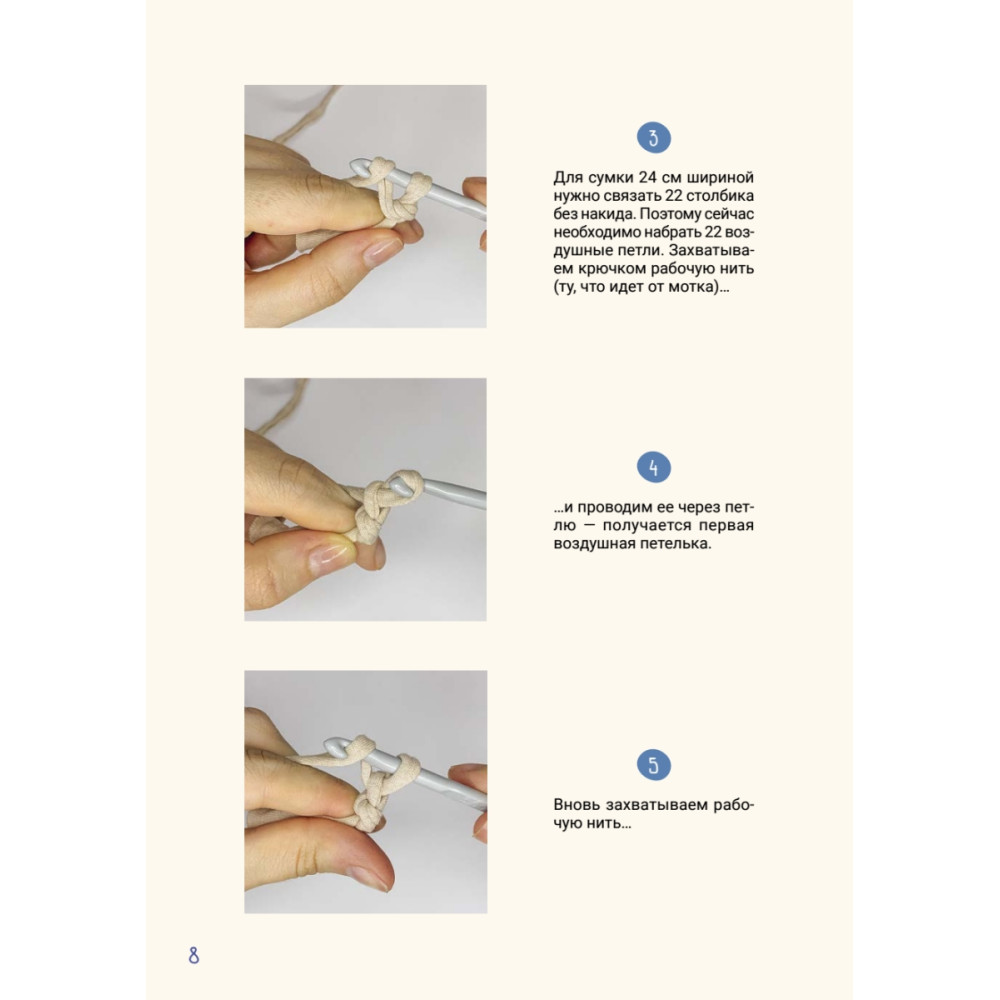 3

Для сумки 24 см шириной нужно связать 22 столбика без накида. Поэтому сейчас необходимо набрать 22 воздушные петли. Захватываем крючком рабочую нить (ту, что идет от мотка)...

4

...и проводим ее через петлю — получается первая воздушная петелька.

5

Вновь захватываем рабочую нить...

8