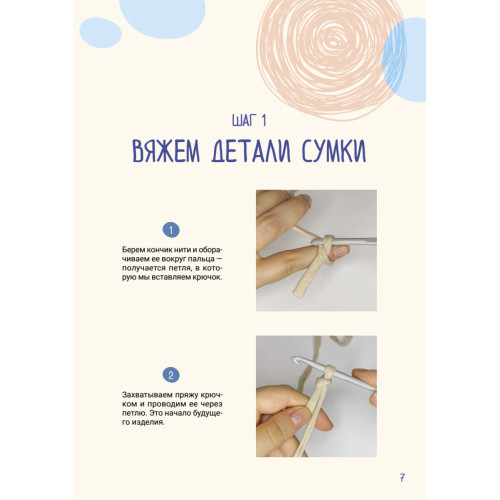 ШАГ 1

ВЯЖЕМ ДЕТАЛИ СУМКИ

1

Берем кончик нити и оборачиваем ее вокруг пальца — получается петля, в которую мы вставляем крючок.

2

Захватываем пряжу крючком и проводим ее через петлю. Это начало будущего изделия.

7