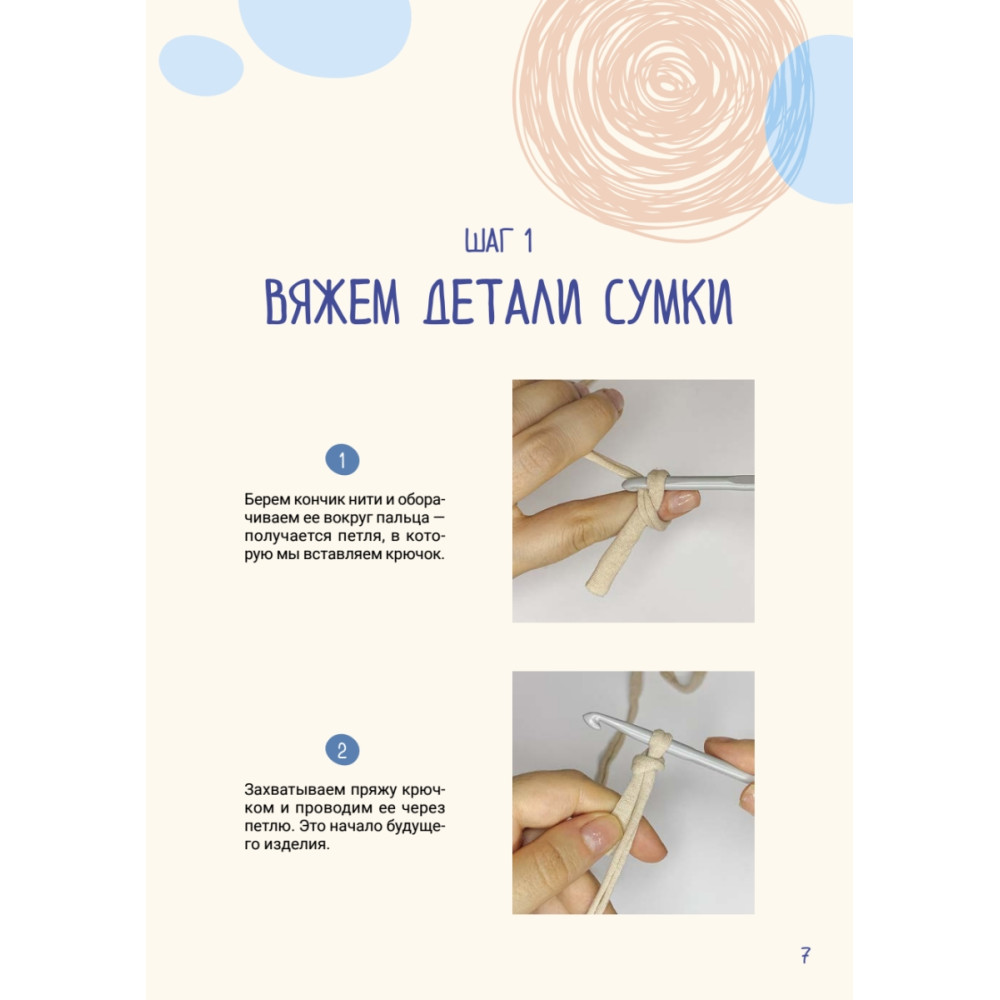 ШАГ 1

ВЯЖЕМ ДЕТАЛИ СУМКИ

1

Берем кончик нити и оборачиваем ее вокруг пальца — получается петля, в которую мы вставляем крючок.

2

Захватываем пряжу крючком и проводим ее через петлю. Это начало будущего изделия.

7