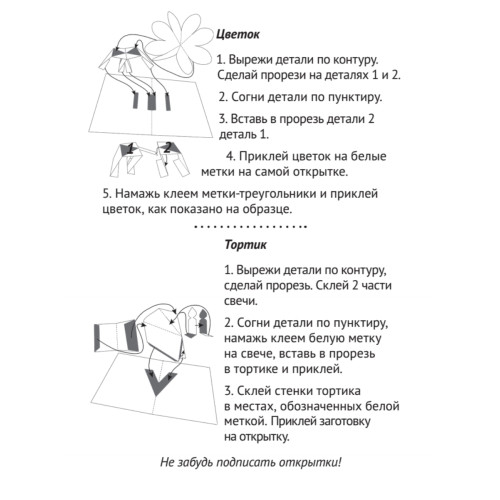 Цветок

1. Вырежи детали по контуру. Сделай прорези на деталях 1 и 2.

2. Согни детали по пунктиру.

3. Вставь в прорезь детали 2 деталь 1.

1 2

4. Приклей цветок на белые метки на самой открытке.

5. Намажь клеем метки-треугольники и приклей цветок, как показано на образце.

Тортик

1. Вырежи детали по контуру, сделай прорезь. Склей 2 части свечи.

2. Согни детали по пунктиру, намажь клеем белую метку на свече, вставь в прорезь в тортике и приклей.

3. Склей стенки тортика в местах, обозначенных белой меткой. Приклей заготовку на открытку.

Не забудь подписать открытки!