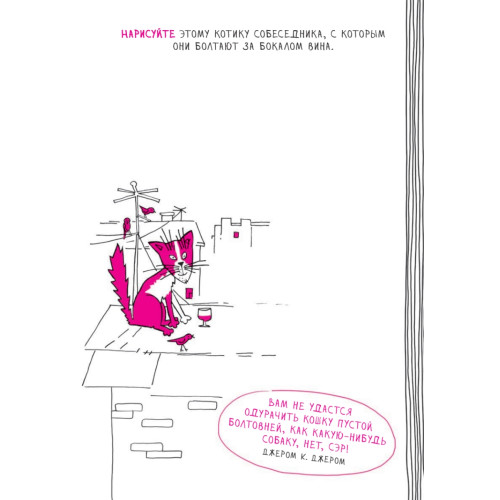 НАРИСУЙТЕ ЭТОМУ КОТИКУ СОБЕСЕДНИКА, С КОТОРЫМ ОНИ БОЛТАЮТ ЗА БОКАЛОМ ВИНА.

ВАМ НЕ УДАСТСЯ ОДУРАЧИТЬ КОШКУ ПУСТОЙ БОЛТОВНЕЙ, КАК КАКУЮ-НИБУДЬ СОБАКУ, НЕТ, СЭР!
ДЖЕРОМ К. ДЖЕРОМ