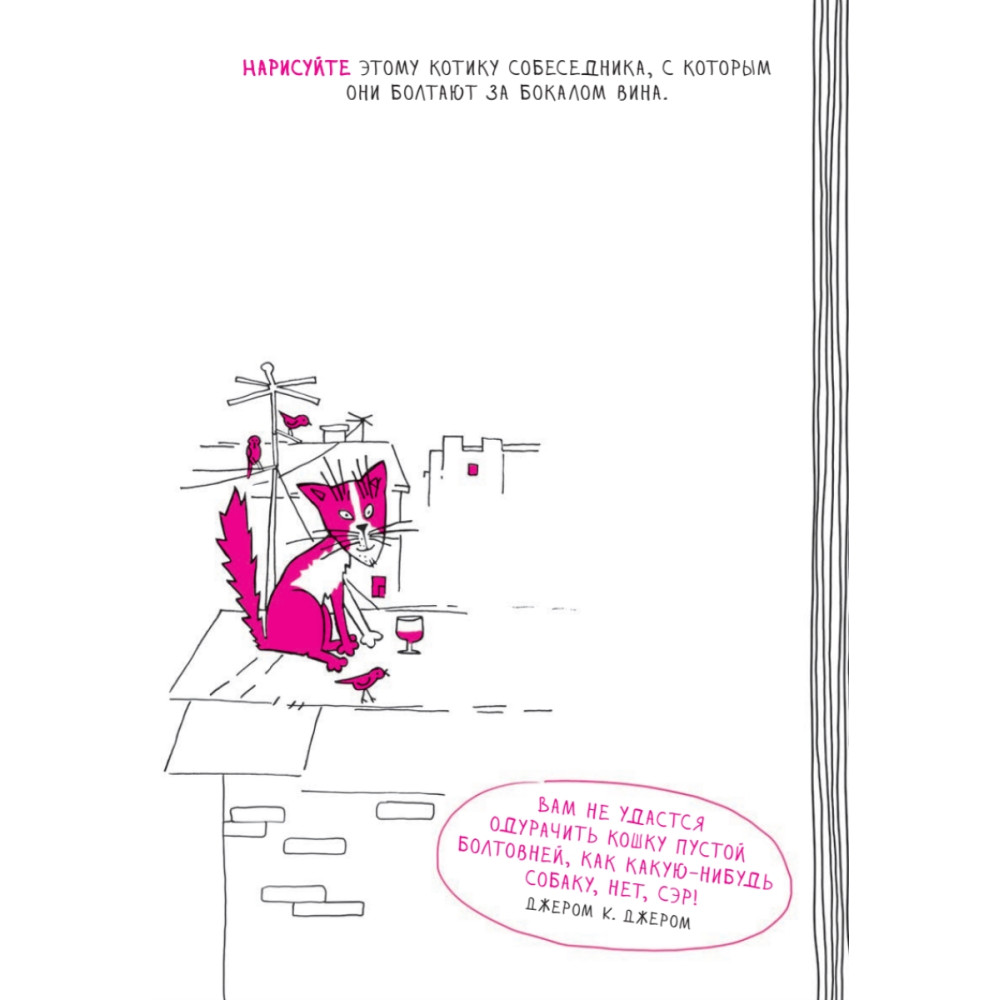 НАРИСУЙТЕ ЭТОМУ КОТИКУ СОБЕСЕДНИКА, С КОТОРЫМ ОНИ БОЛТАЮТ ЗА БОКАЛОМ ВИНА.

ВАМ НЕ УДАСТСЯ ОДУРАЧИТЬ КОШКУ ПУСТОЙ БОЛТОВНЕЙ, КАК КАКУЮ-НИБУДЬ СОБАКУ, НЕТ, СЭР!
ДЖЕРОМ К. ДЖЕРОМ