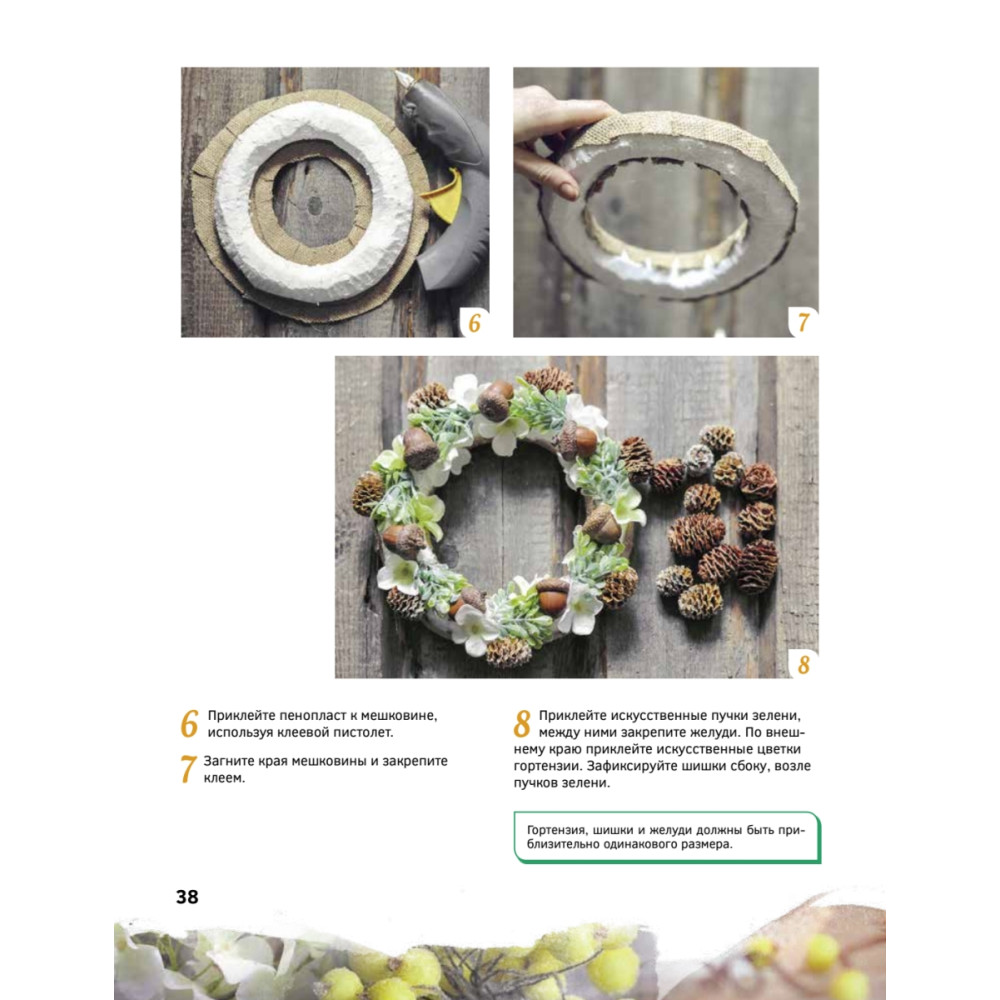 6

7

8

6 Приклейте пенопласт к мешковине, используя клеевой пистолет.

7 Загните края мешковины и закрепите клеем.

8 Приклейте искусственные пучки зелени, между ними закрепите желуди. По внешнему краю приклейте искусственные цветки гортензии. Зафиксируйте шишки сбоку, возле пучков зелени.

Гортензия, шишки и желуди должны быть приблизительно одинакового размера.

38