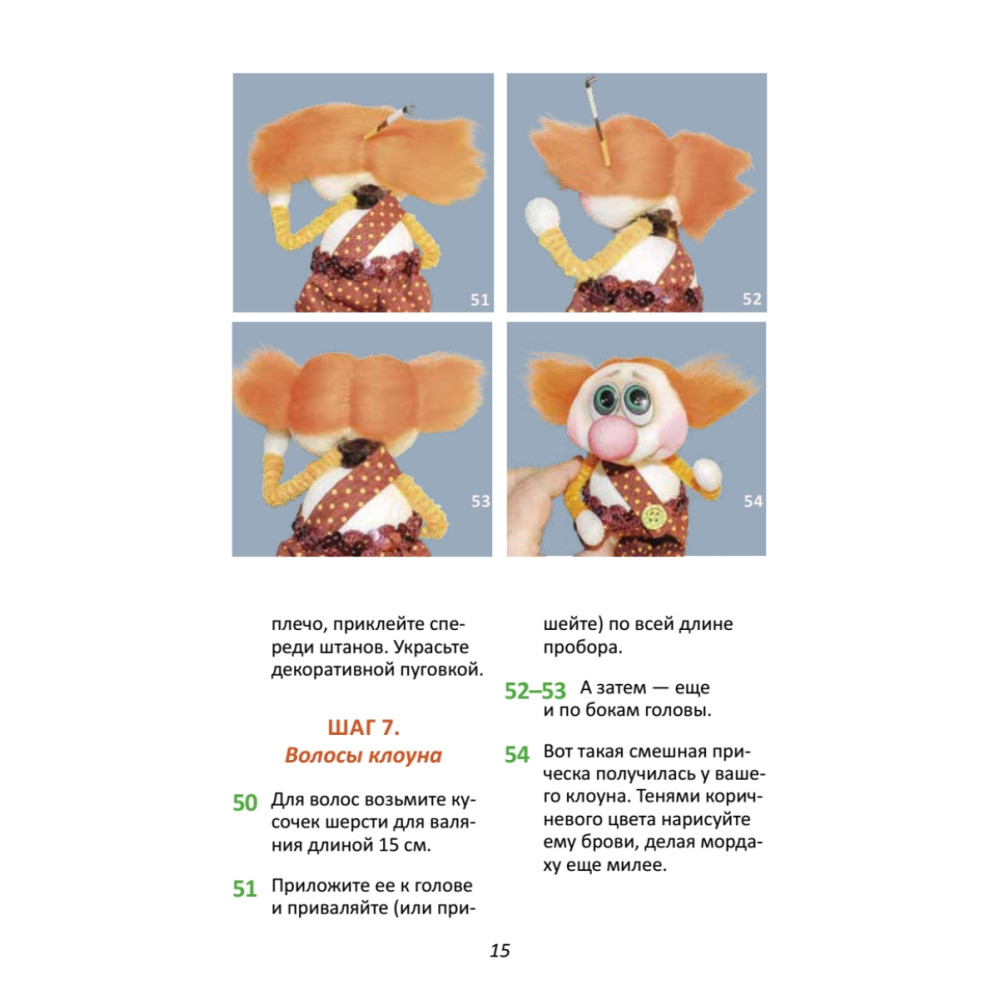 51

52

53

54

плечо, приклейте спереди штанов. Украсьте декоративной пуговкой.

ШАГ 7.
Волосы клоуна

50 Для волос возьмите кусочек шерсти для валяния длиной 15 см.

51 Приложите ее к голове и приваляйте (или пришейте) по всей длине пробора.

52–53 А затем — еще и по бокам головы.

54 Вот такая смешная прическа получилась у вашего клоуна. Тенями коричневого цвета нарисуйте ему брови, делая мордаху еще милее.

15