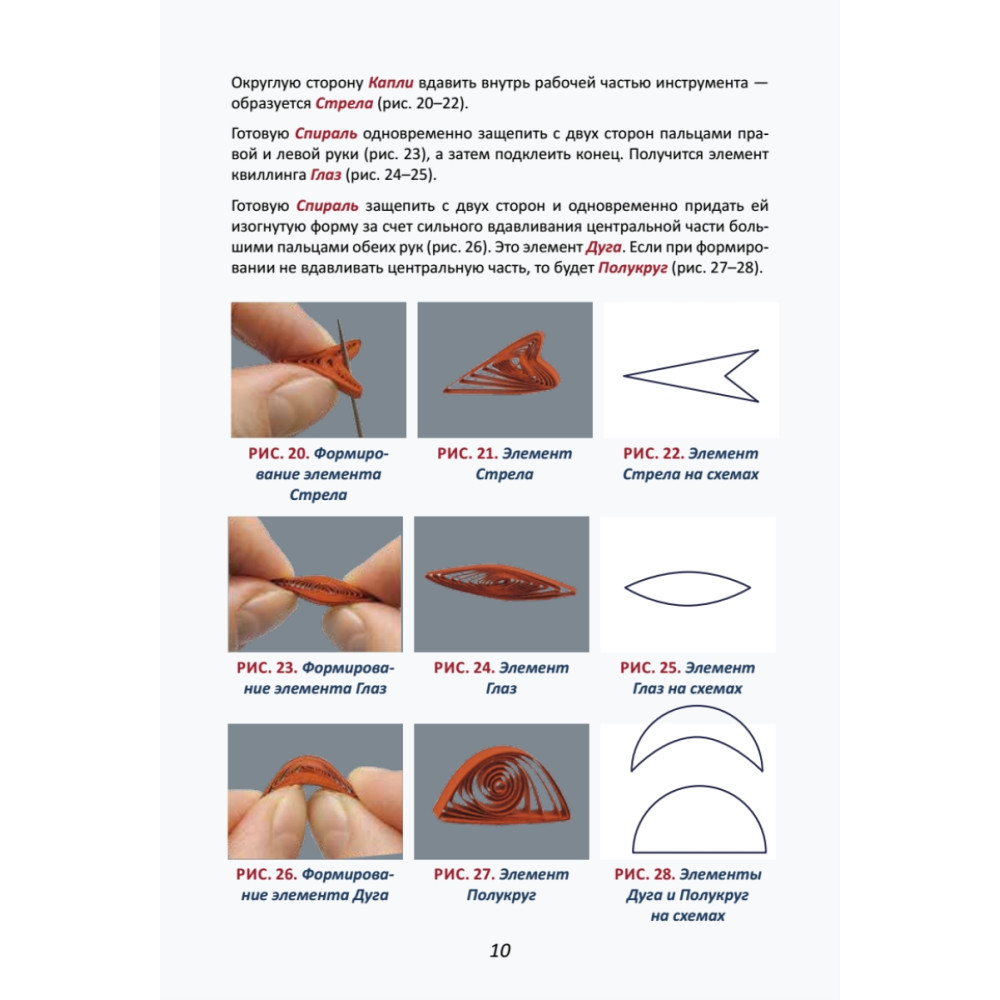 Округлую сторону Капли вдавить внутрь рабочей частью инструмента — образуется Стрела (рис. 20–22).

Готовую Спираль одновременно защепить с двух сторон пальцами правой и левой руки (рис. 23), а затем подклеить конец. Получится элемент квиллинга Глаз (рис. 24–25).

Готовую Спираль защепить с двух сторон и одновременно придать ей изогнутую форму за счет сильного вдавливания центральной части большими пальцами обеих рук (рис. 26). Это элемент Дуга. Если при формировании не вдавливать центральную часть, то будет Полукруг (рис. 27–28).

РИС. 20. Формирование элемента Стрела

РИС. 21. Элемент Стрела

РИС. 22. Элемент Стрела на схемах

РИС. 23. Формирование элемента Глаз

РИС. 24. Элемент Глаз

РИС. 25. Элемент Глаз на схемах

РИС. 26. Формирование элемента Дуга

РИС. 27. Элемент Полукруг

РИС. 28. Элементы Дуга и Полукруг на схемах

10