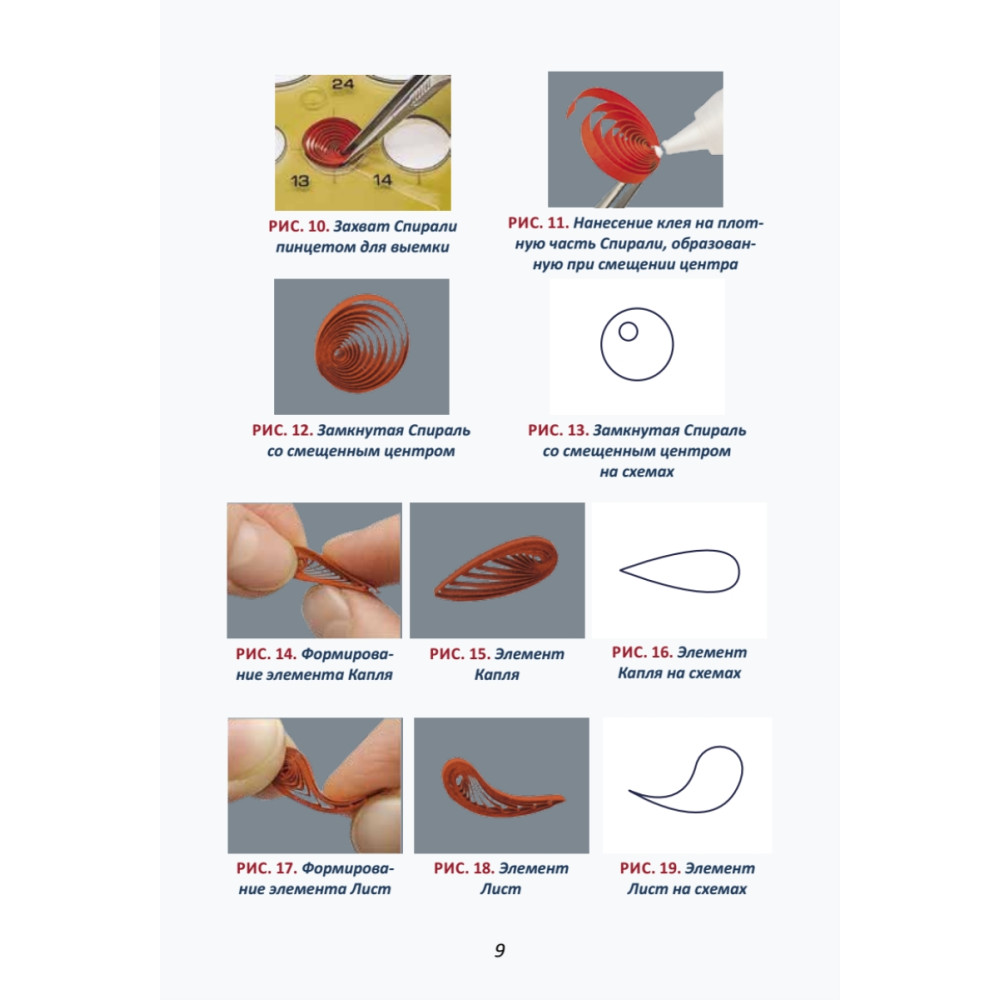 24

13

14

РИС. 10. Захват Спирали пинцетом для выемки

РИС. 11. Нанесение клея на плотную часть Спирали, образованную при смещении центра

РИС. 12. Замкнутая Спираль со смещенным центром

РИС. 13. Замкнутая Спираль со смещенным центром на схемах

РИС. 14. Формирование элемента Капля

РИС. 15. Элемент Капля

РИС. 16. Элемент Капля на схемах

РИС. 17. Формирование элемента Лист

РИС. 18. Элемент Лист

РИС. 19. Элемент Лист на схемах

9