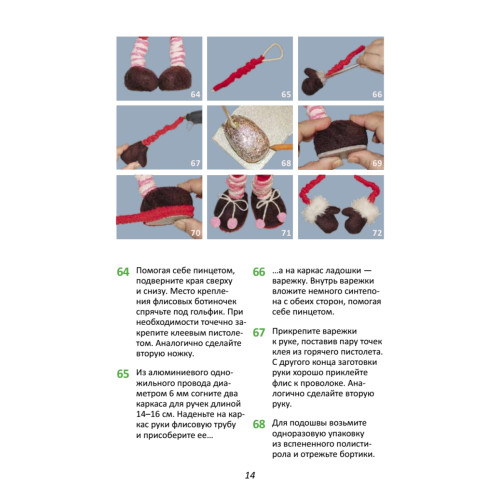 64

65

66

67

68

69

70

71

72

64 Помогая себе пинцетом, подверните края сверху и снизу. Место крепления флисовых ботиночек спрячьте под гольфик. При необходимости точечно закрепите клеевым пистолетом. Аналогично сделайте вторую ножку.

65 Из алюминиевого одножильного провода диаметром 6 мм согните два каркаса для ручек длиной 14–16 см. Наденьте на каркас руки флисовую трубу и присоберите ее...

66 ...а на каркас ладошки — варежку. Внутрь варежки вложите немного синтепона с обеих сторон, помогая себе пинцетом.

67 Прикрепите варежки к руке, поставив пару точек клея из горячего пистолета. С другого конца заготовки руки хорошо приклейте флис к проволоке. Аналогично сделайте вторую руку.

68 Для подошвы возьмите одноразовую упаковку из вспененного полистирола и отрежьте бортики.

14