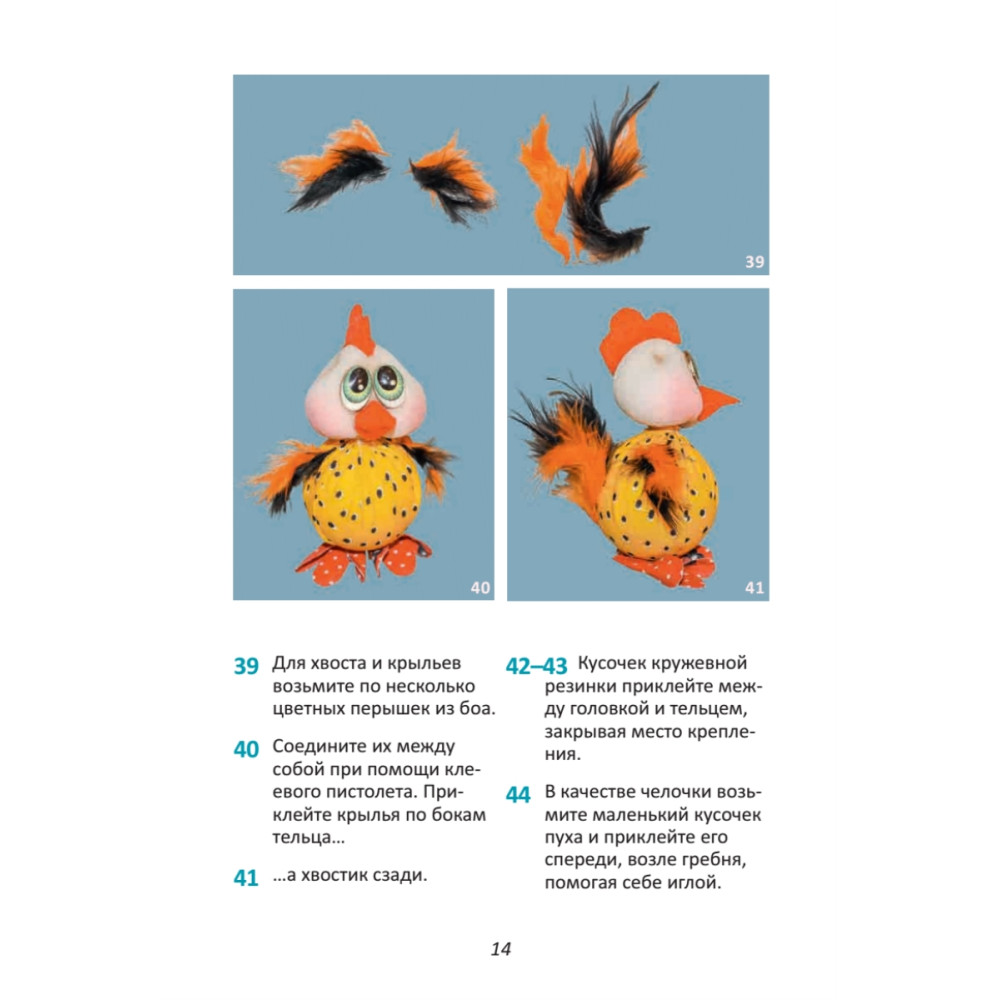 39

40

41

39 Для хвоста и крыльев возьмите по несколько цветных перышек из боа.

40 Соедините их между собой при помощи клеевого пистолета. Приклейте крылья по бокам тельца...

41 ...а хвостик сзади.

42–43 Кусочек кружевной резинки приклейте между головкой и тельцем, закрывая место крепления.

44 В качестве челочки возьмите маленький кусочек пуха и приклейте его спереди, возле гребня, помогая себе иглой.

14