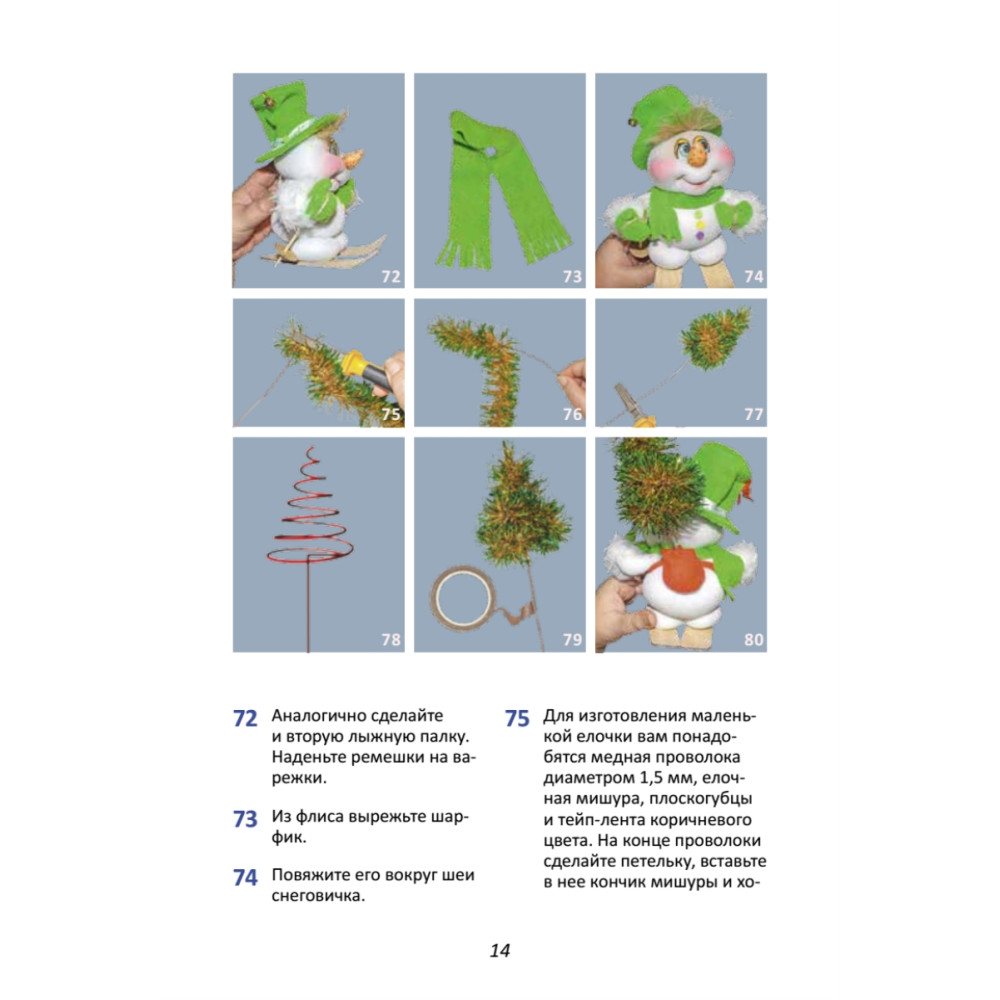 72
73
74
75
76
77
78
79
80

72 Аналогично сделайте и вторую лыжную палку. Наденьте ремешки на варежки.

73 Из флиса вырежьте шарфик.

74 Повяжите его вокруг шеи снеговичка.

75 Для изготовления маленькой елочки вам понадобятся медная проволока диаметром 1,5 мм, елочная мишура, плоскогубцы и тейп-лента коричневого цвета. На конце проволоки сделайте петельку, вставьте в нее кончик мишуры и хо-

14