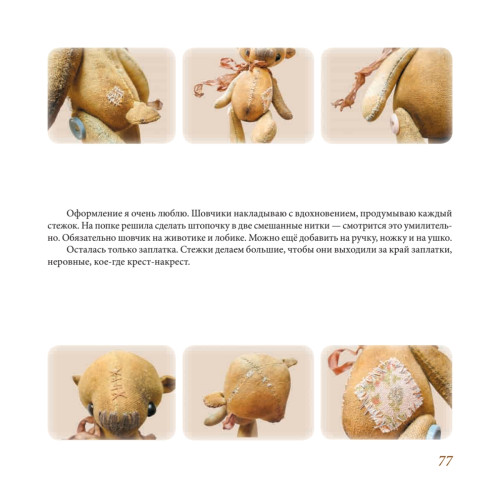 Оформление я очень люблю. Шовчики накладываю с вдохновением, продумываю каждый стежок. На попке решила сделать штопочку в две смешанные нитки — смотрится это умилительно. Обязательно шовчик на животике и лобике. Можно ещё добавить на ручку, ножку и на ушко.

Осталась только заплатка. Стежки делаем большие, чтобы они выходили за край заплатки, неровные, кое-где крест-накрест.

77