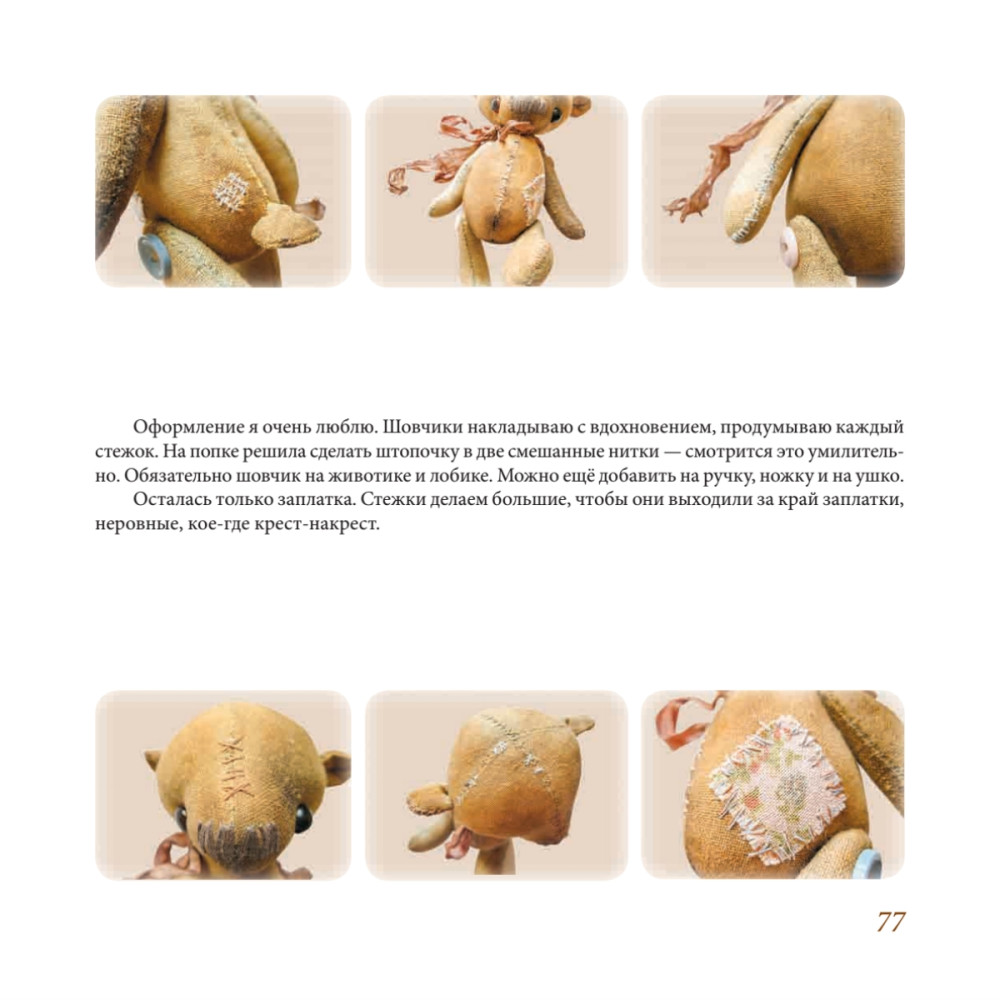 Оформление я очень люблю. Шовчики накладываю с вдохновением, продумываю каждый стежок. На попке решила сделать штопочку в две смешанные нитки — смотрится это умилительно. Обязательно шовчик на животике и лобике. Можно ещё добавить на ручку, ножку и на ушко.

Осталась только заплатка. Стежки делаем большие, чтобы они выходили за край заплатки, неровные, кое-где крест-накрест.

77