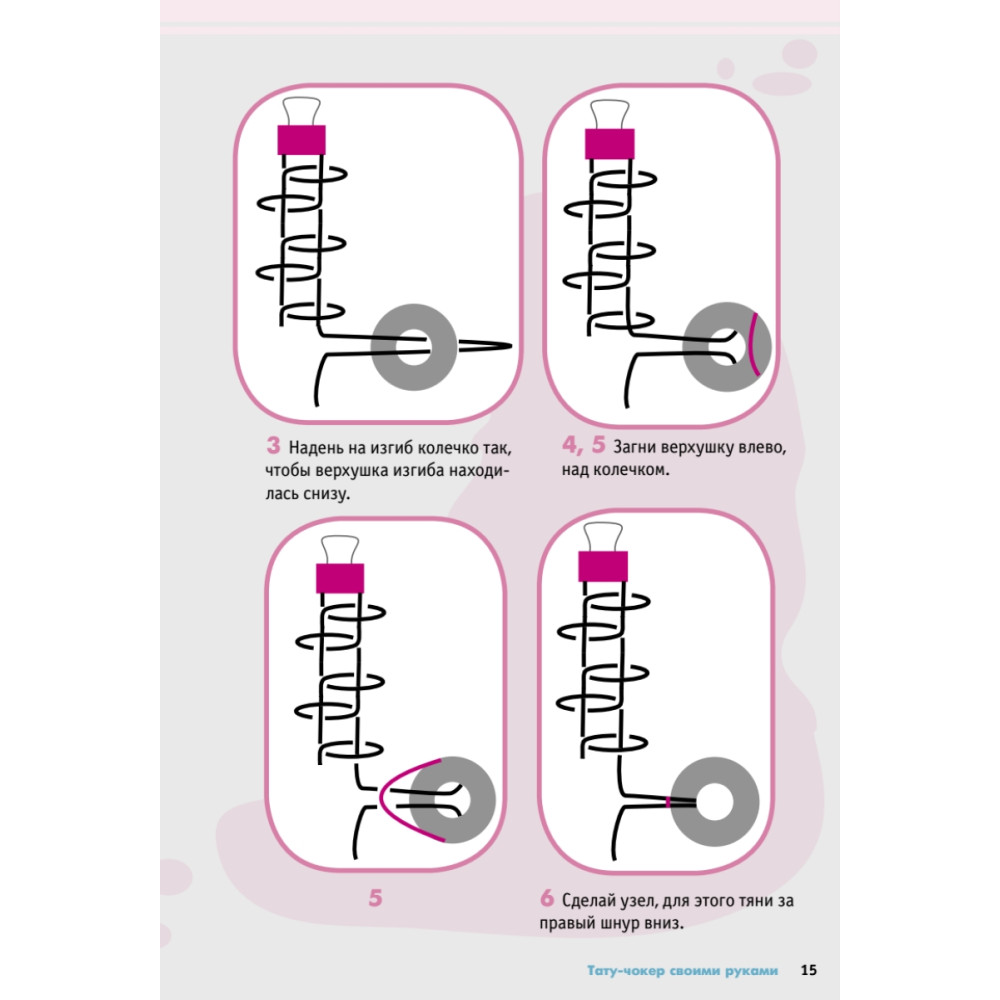 3 Надень на изгиб колечко так, чтобы верхушка изгиба находилась снизу.

4, 5 Загни верхушку влево, над колечком.

5

6 Сделай узел, для этого тяни за правый шнур вниз.

Тату-чокер своими руками 15