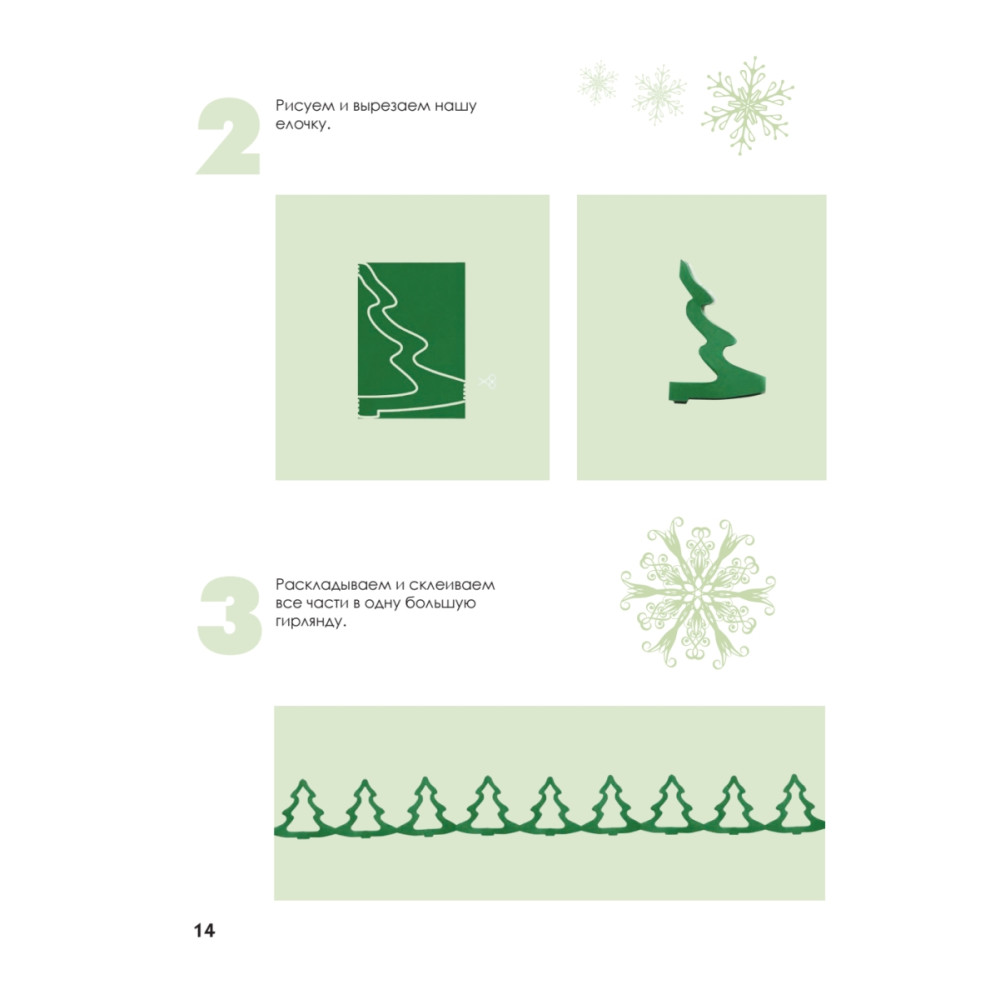 2

Рисуем и вырезаем нашу елочку.

3

Раскладываем и склеиваем все части в одну большую гирлянду.

14