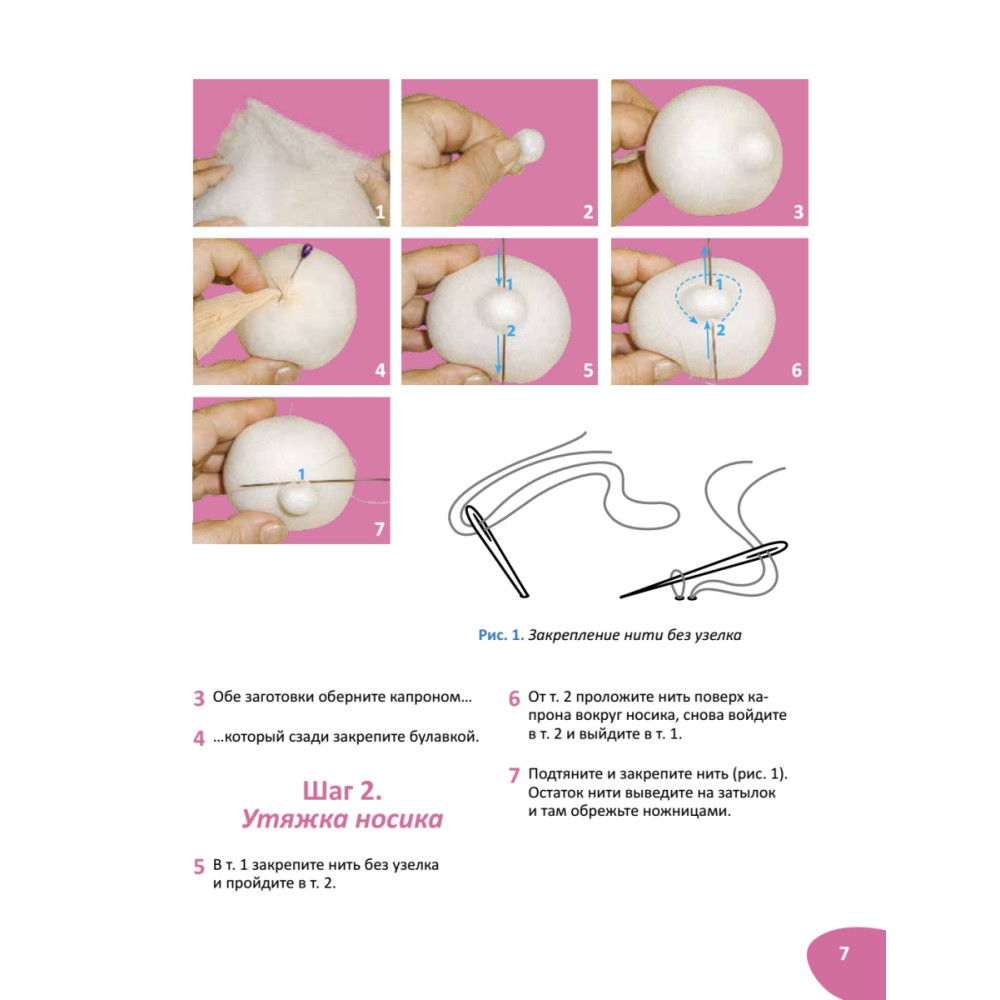 1

2

3

4

1
2
5

1
2
6

1
7

Рис. 1. Закрепление нити без узелка

3 Обе заготовки оберните капроном…

4 …который сзади закрепите булавкой.

Шаг 2.
Утяжка носика

5 В т. 1 закрепите нить без узелка и пройдите в т. 2.

6 От т. 2 проложите нить поверх капрона вокруг носика, снова войдите в т. 2 и выйдите в т. 1.

7 Подтяните и закрепите нить (рис. 1). Остаток нити выведите на затылок и там обрежьте ножницами.

7