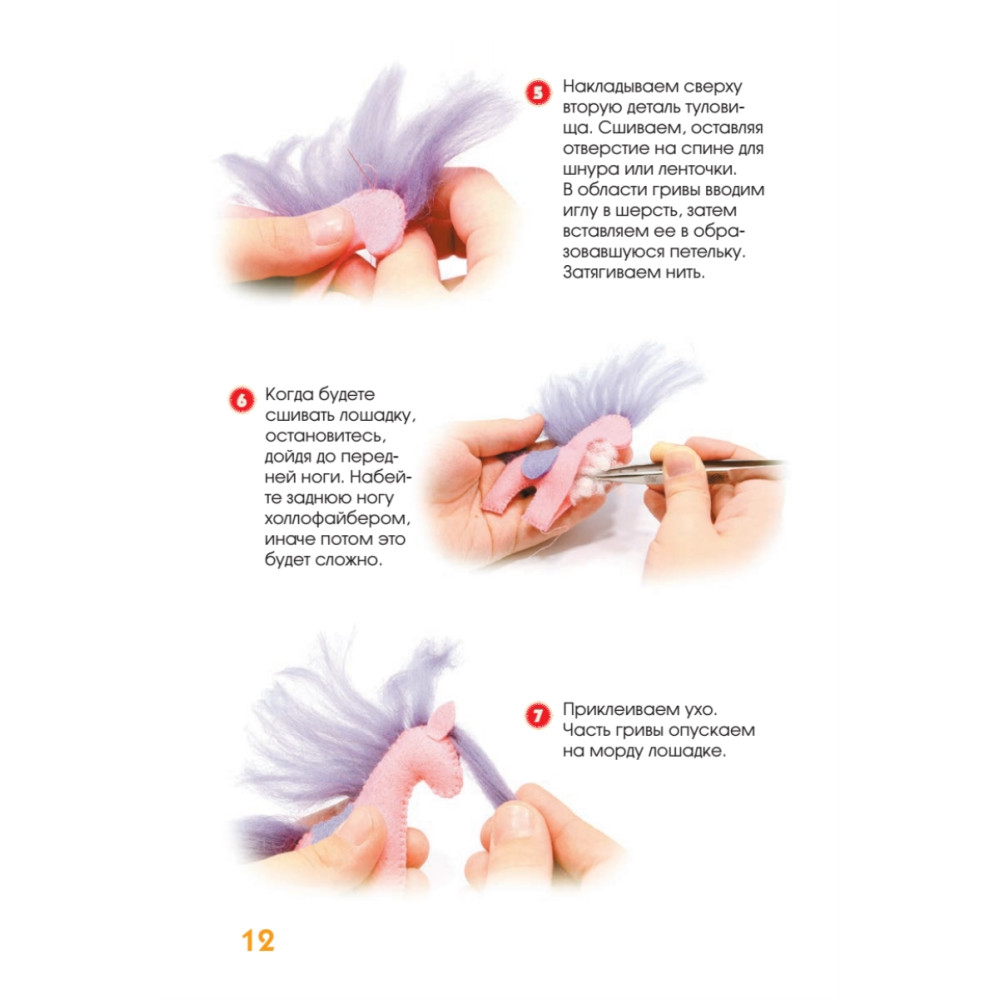 5 Накладываем сверху вторую деталь туловища. Сшиваем, оставляя отверстие на спине для шнура или ленточки. В области гривы вводим иглу в шерсть, затем вставляем ее в образовавшуюся петельку. Затягиваем нить.

6 Когда будете сшивать лошадку, остановитесь, дойдя до передней ноги. Набейте заднюю ногу холлофайбером, иначе потом это будет сложно.

7 Приклеиваем ухо. Часть гривы опускаем на морду лошадке.

12