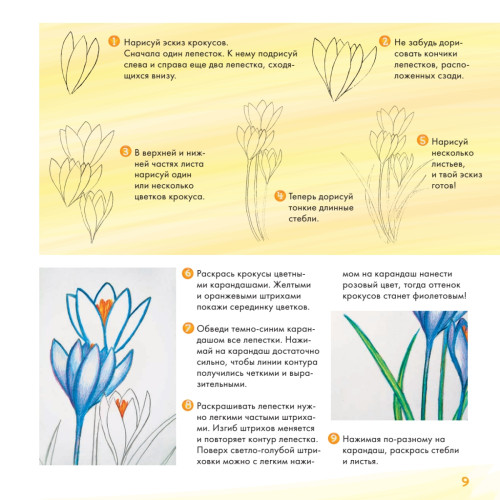 1 Нарисуй эскиз крокусов. Сначала один лепесток. К нему подрисуй слева и справа еще два лепестка, сходящихся внизу.

2 Не забудь дорисовать кончики лепестков, расположенных сзади.

3 В верхней и нижней частях листа нарисуй один или несколько цветков крокуса.

4 Теперь дорисуй тонкие длинные стебли.

5 Нарисуй несколько листьев, и твой эскиз готов!

6 Раскрась крокусы цветными карандашами. Желтыми и оранжевыми штрихами покажи серединку цветков.

7 Обведи темно-синим карандашом все лепестки. Нажимай на карандаш достаточно сильно, чтобы линии контура получились четкими и выразительными.

8 Раскрашивать лепестки нужно легкими частыми штрихами. Изгиб штрихов меняется и повторяет контур лепестка. Поверх светло-голубой штриховки можно с легким нажимом на карандаш нанести розовый цвет, тогда оттенок крокусов станет фиолетовым!

9 Нажимая по-разному на карандаш, раскрась стебли и листья.

9