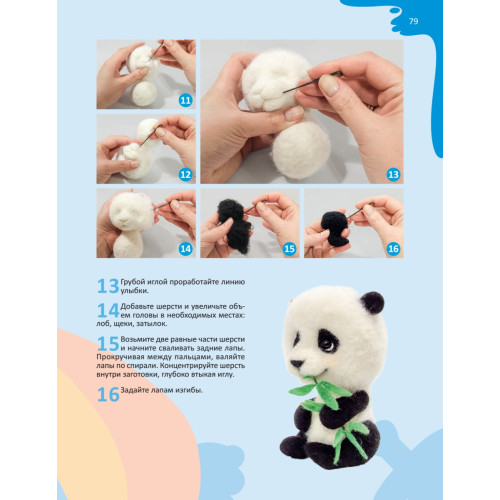 79

11

12

13

14

15

16

13 Грубой иглой проработайте линию улыбки.

14 Добавьте шерсти и увеличьте объем головы в необходимых местах: лоб, щеки, затылок.

15 Возьмите две равные части шерсти и начните сваливать задние лапы. Прокручивая между пальцами, валяйте лапы по спирали. Концентрируйте шерсть внутри заготовки, глубоко втыкая иглу.

16 Задайте лапам изгибы.