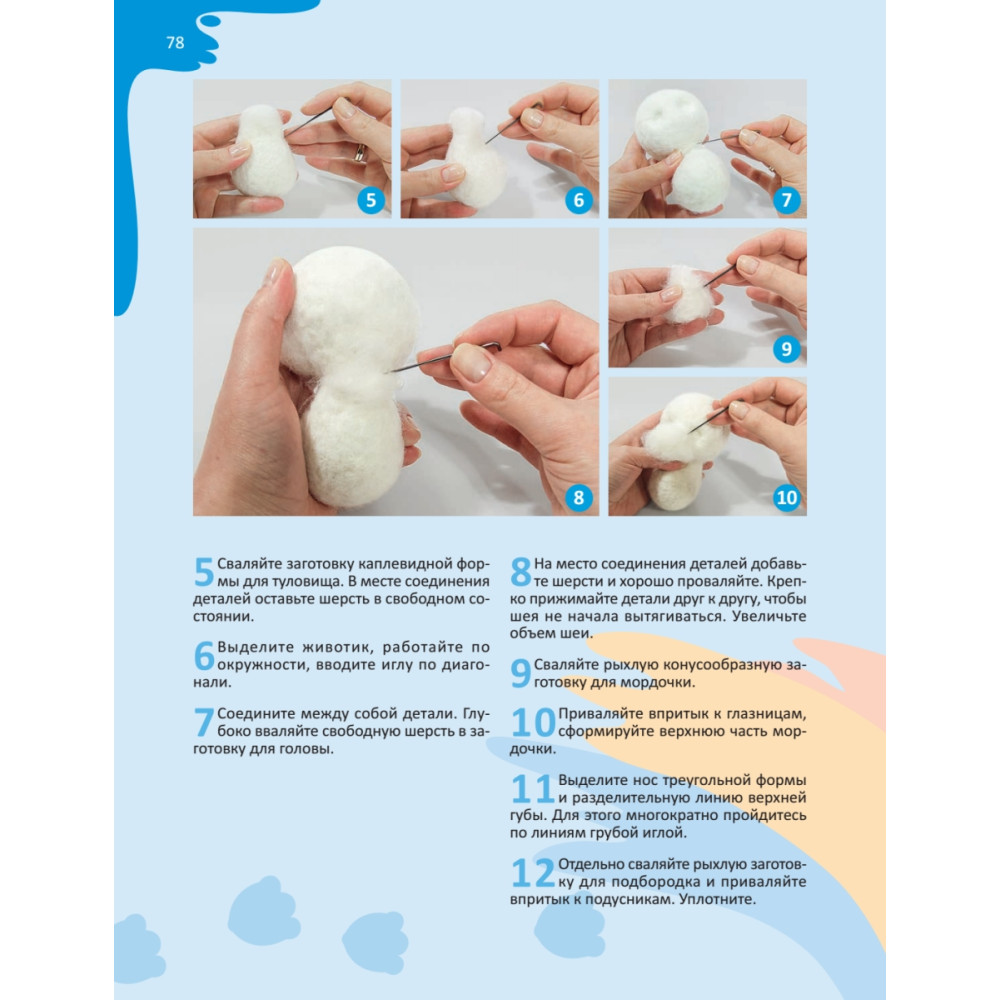 78

5

6

7

8

9

10

5 Сваляйте заготовку каплевидной формы для туловища. В месте соединения деталей оставьте шерсть в свободном состоянии.

6 Выделите животик, работайте по окружности, вводите иглу по диагонали.

7 Соедините между собой детали. Глубоко вваляйте свободную шерсть в заготовку для головы.

8 На место соединения деталей добавьте шерсти и хорошо проваляйте. Крепко прижимайте детали друг к другу, чтобы шея не начала вытягиваться. Увеличьте объем шеи.

9 Сваляйте рыхлую конусообразную заготовку для мордочки.

10 Приваляйте впритык к глазницам, сформируйте верхнюю часть мордочки.

11 Выделите нос треугольной формы и разделительную линию верхней губы. Для этого многократно пройдитесь по линиям грубой иглой.

12 Отдельно сваляйте рыхлую заготовку для подбородка и приваляйте впритык к подусникам. Уплотните.