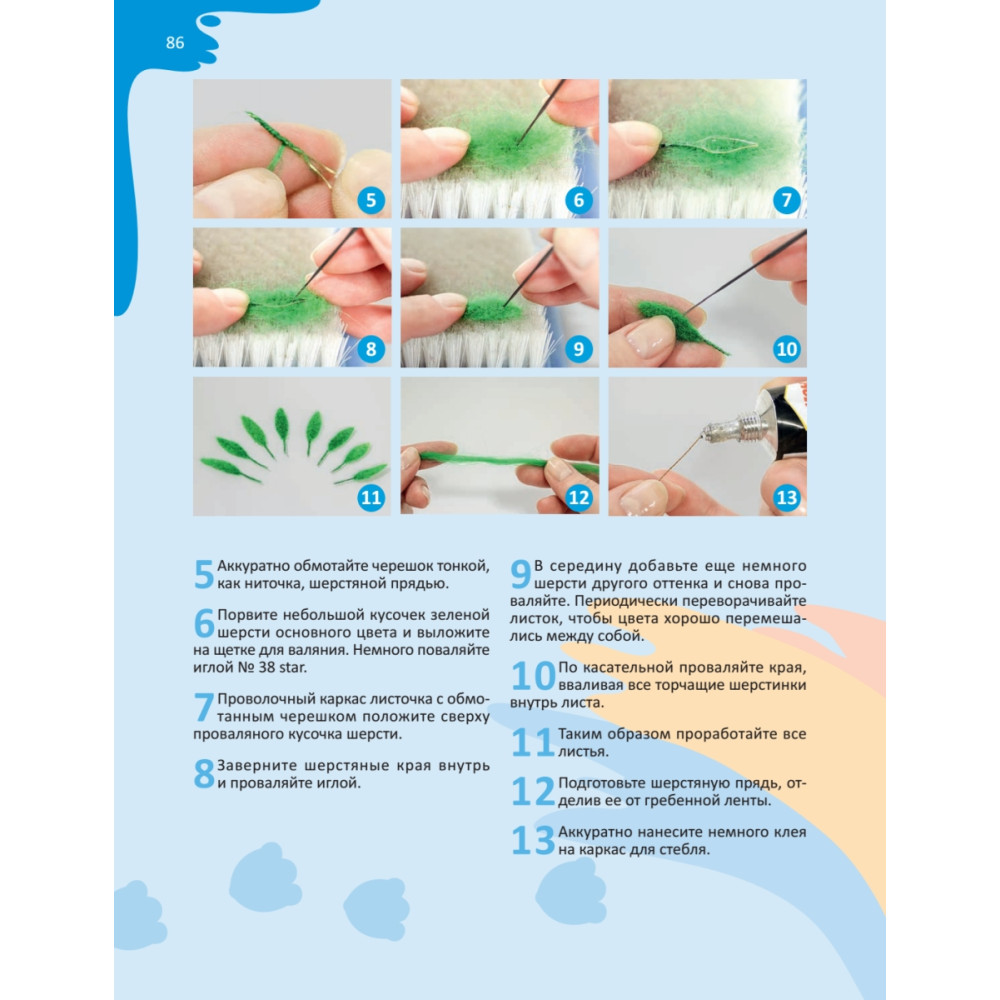 86

5

6

7

8

9

10

11

12

13

5 Аккуратно обмотайте черешок тонкой, как ниточка, шерстяной прядью.

6 Порвите небольшой кусочек зеленой шерсти основного цвета и выложите на щетке для валяния. Немного поваляйте иглой № 38 star.

7 Проволочный каркас листочка с обмотанным черешком положите сверху проваляного кусочка шерсти.

8 Заверните шерстяные края внутрь и проваляйте иглой.

9 В середину добавьте еще немного шерсти другого оттенка и снова проваляйте. Периодически переворачивайте листок, чтобы цвета хорошо перемешались между собой.

10 По касательной проваляйте края, вваливая все торчащие шерстинки внутрь листа.

11 Таким образом проработайте все листья.

12 Подготовьте шерстяную прядь, отделив ее от гребенной ленты.

13 Аккуратно нанесите немного клея на каркас для стебля.