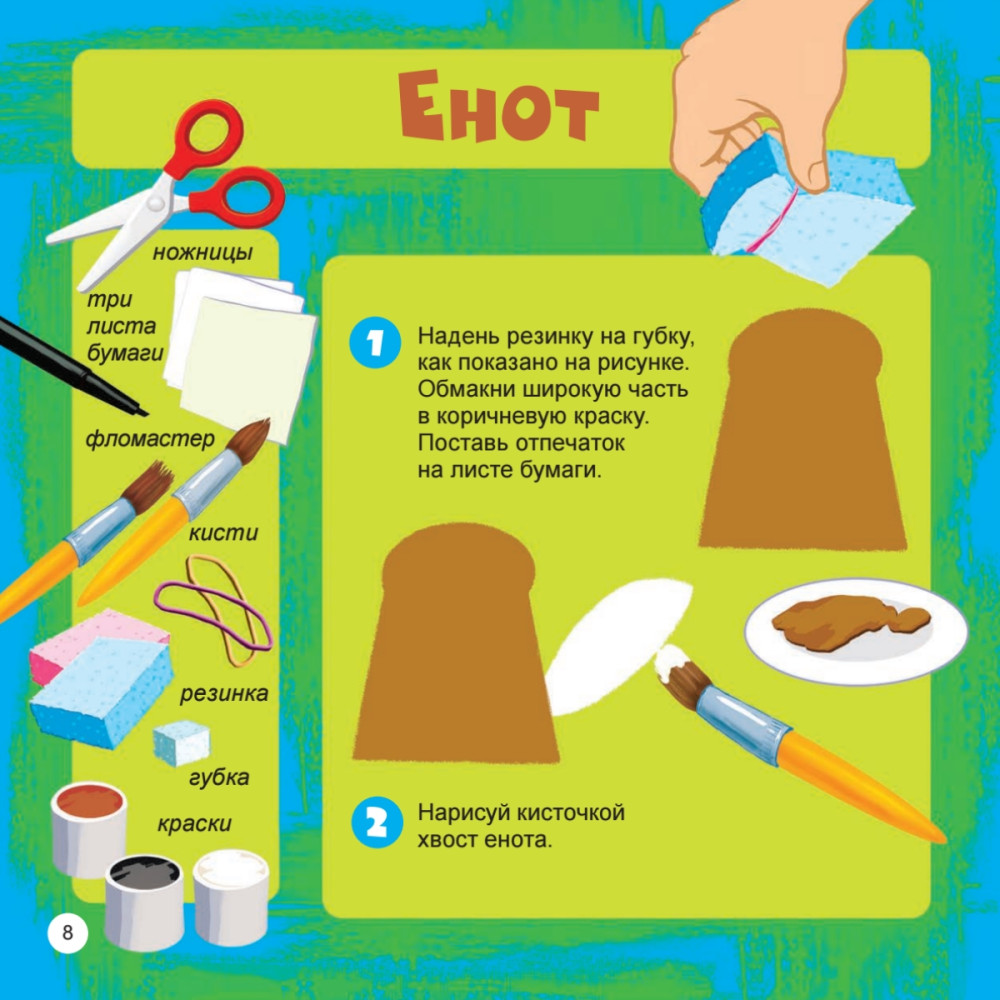 Енот

ножницы

три листа бумаги

фломастер

кисти

резинка

губка

краски

1 Надень резинку на губку, как показано на рисунке. Обмакни широкую часть в коричневую краску. Поставь отпечаток на листе бумаги.

2 Нарисуй кисточкой хвост енота.

8