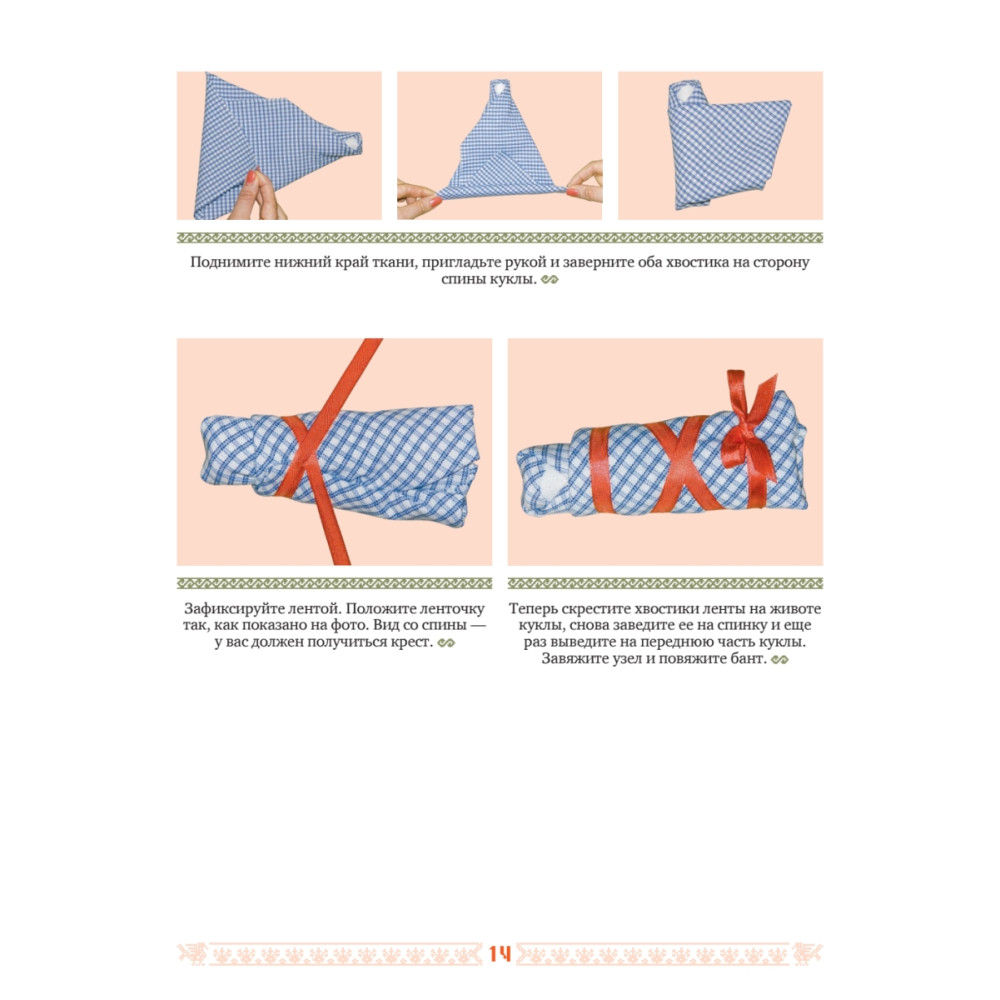 Поднимите нижний край ткани, пригладьте рукой и заверните оба хвостика на сторону спины куклы.

Зафиксируйте лентой. Положите ленточку так, как показано на фото. Вид со спины — у вас должен получиться крест.

Теперь скрестите хвостики ленты на животе куклы, снова заведите ее на спинку и еще раз выведите на переднюю часть куклы. Завяжите узел и повяжите бант.

14