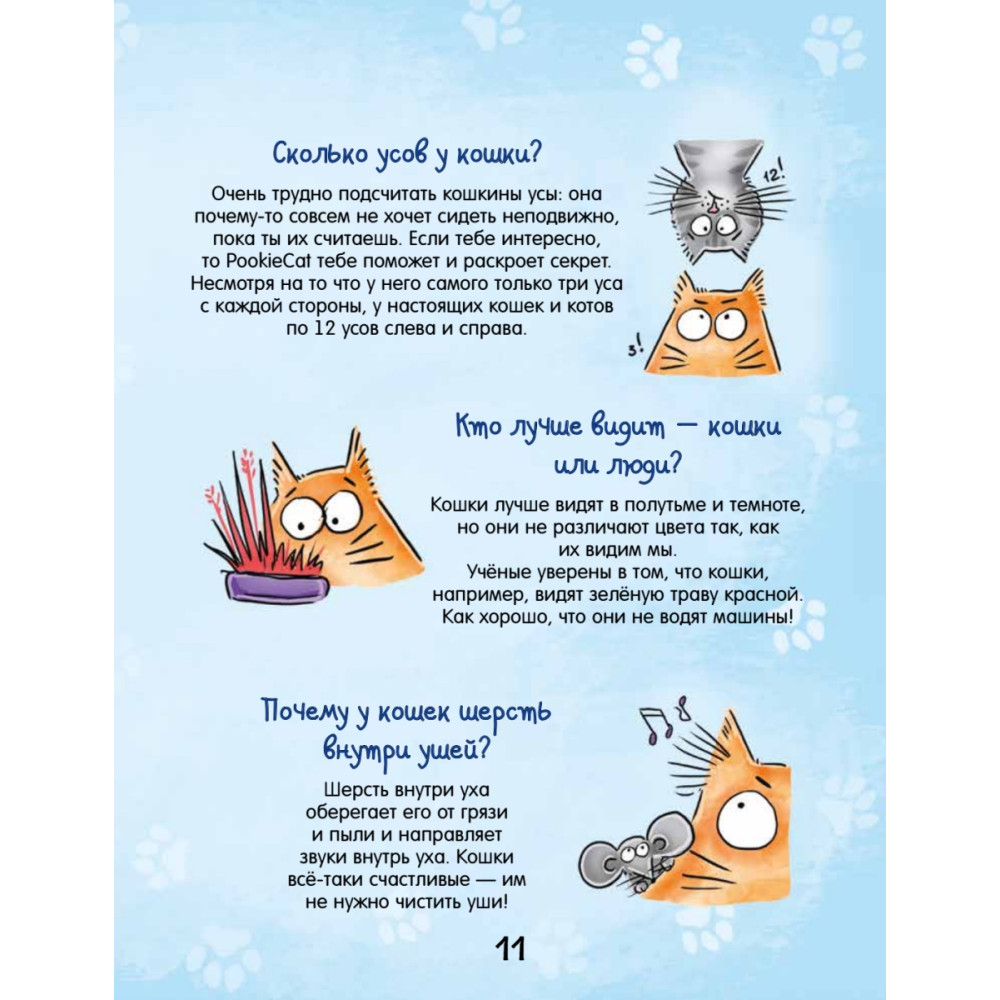 Сколько усов у кошки?

Очень трудно подсчитать кошкины усы: она почему-то совсем не хочет сидеть неподвижно, пока ты их считаешь. Если тебе интересно, то PookieCat тебе поможет и раскроет секрет. Несмотря на то что у него самого только три уса с каждой стороны, у настоящих кошек и котов по 12 усов слева и справа.

12!

3!

Кто лучше видит — кошки или люди?

Кошки лучше видят в полутьме и темноте, но они не различают цвета так, как их видим мы. Учёные уверены в том, что кошки, например, видят зелёную траву красной. Как хорошо, что они не водят машины!

Почему у кошек шерсть внутри ушей?

Шерсть внутри уха оберегает его от грязи и пыли и направляет звуки внутрь уха. Кошки всё-таки счастливые — им не нужно чистить уши!

11