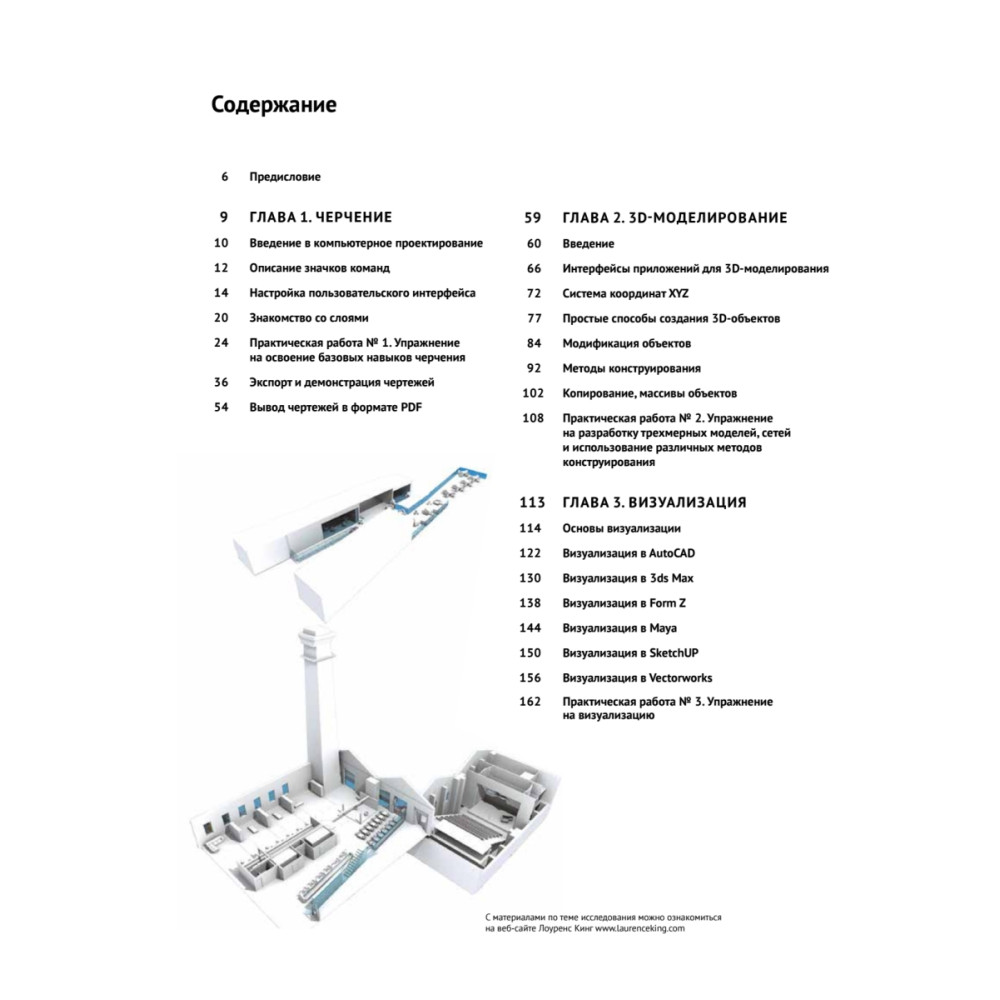 Содержание

6 Предисловие

9 ГЛАВА 1. ЧЕРЧЕНИЕ
10 Введение в компьютерное проектирование
12 Описание значков команд
14 Настройка пользовательского интерфейса
20 Знакомство со слоями
24 Практическая работа № 1. Упражнение на освоение базовых навыков черчения
36 Экспорт и демонстрация чертежей
54 Вывод чертежей в формате PDF

59 ГЛАВА 2. 3D-МОДЕЛИРОВАНИЕ
60 Введение
66 Интерфейсы приложений для 3D-моделирования
72 Система координат XYZ
77 Простые способы создания 3D-объектов
84 Модификация объектов
92 Методы конструирования
102 Копирование, массивы объектов
108 Практическая работа № 2. Упражнение на разработку трехмерных моделей, сетей и использование различных методов конструирования

113 ГЛАВА 3. ВИЗУАЛИЗАЦИЯ
114 Основы визуализации
122 Визуализация в AutoCAD
130 Визуализация в 3ds Max
138 Визуализация в Form Z
144 Визуализация в Maya
150 Визуализация в SketchUP
156 Визуализация в Vectorworks
162 Практическая работа № 3. Упражнение на визуализацию

С материалами по теме исследования можно ознакомиться на веб-сайте Лоуренс Кинг www.laurenceking.com