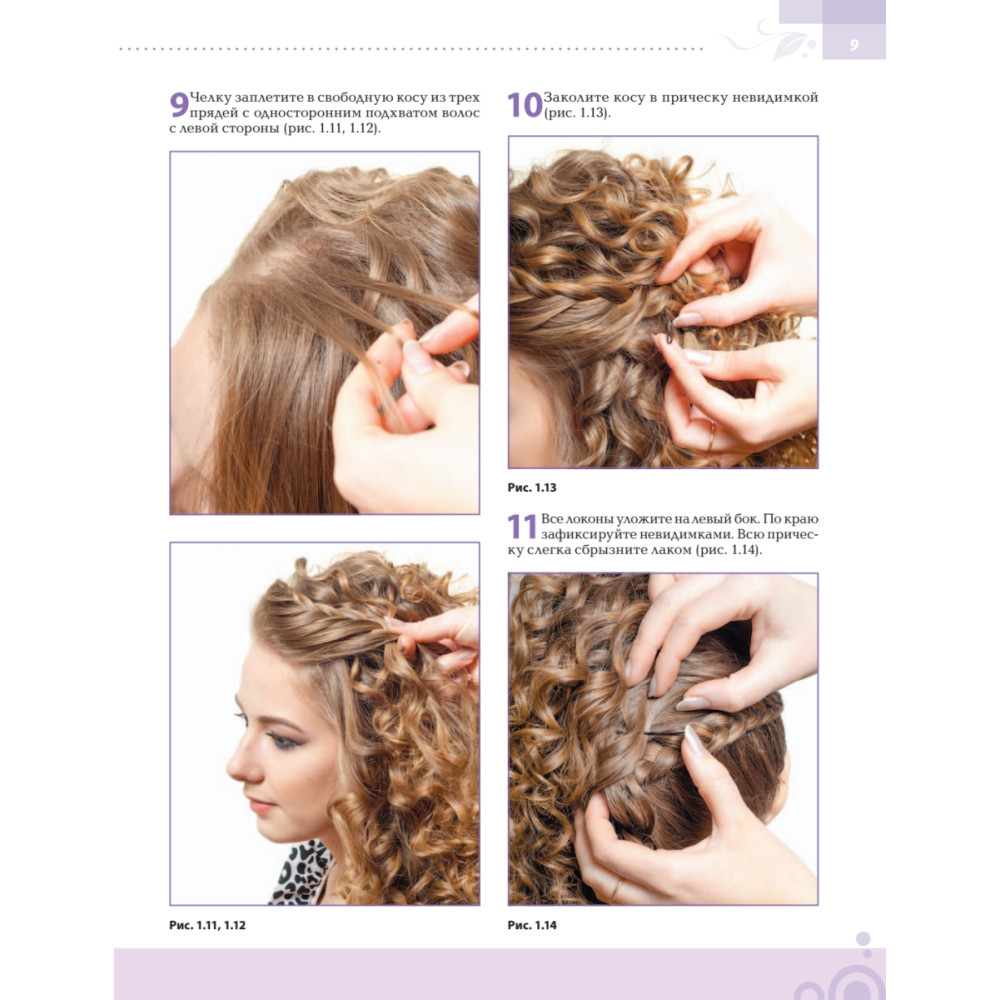 9

9 Челку заплетите в свободную косу из трех прядей с односторонним подхватом волос с левой стороны (рис. 1.11, 1.12).

Рис. 1.11, 1.12

10 Заколите косу в прическу невидимкой (рис. 1.13).

Рис. 1.13

11 Все локоны уложите на левый бок. По краю зафиксируйте невидимками. Всю прическу слегка сбрызните лаком (рис. 1.14).

Рис. 1.14