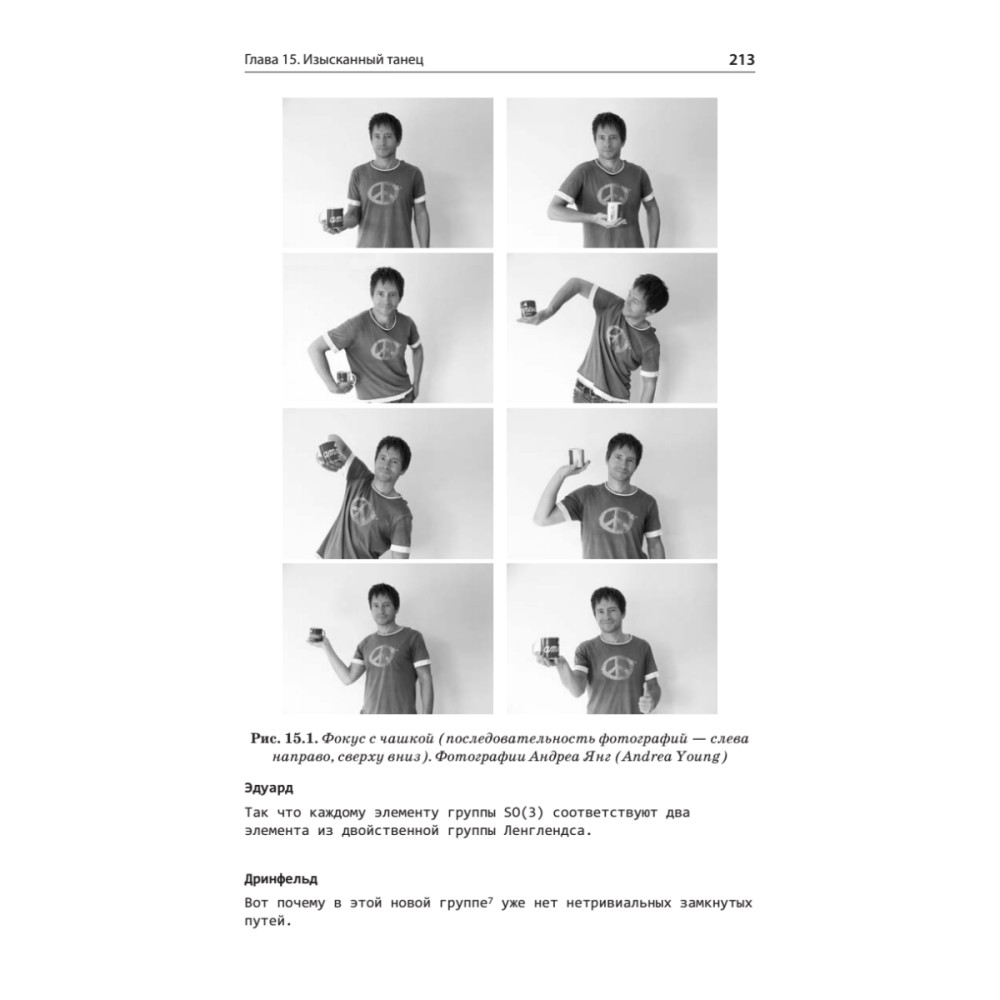 Глава 15. Изысканный танец 213

Рис. 15.1. Фокус с чашкой (последовательность фотографий — слева направо, сверху вниз). Фотографии Андреа Янг (Andrea Young)

Эдуард

Так что каждому элементу группы SO(3) соответствуют два элемента из двойственной группы Ленглендса.

Дринфельд

Вот почему в этой новой группе$^7$ уже нет нетривиальных замкнутых путей.