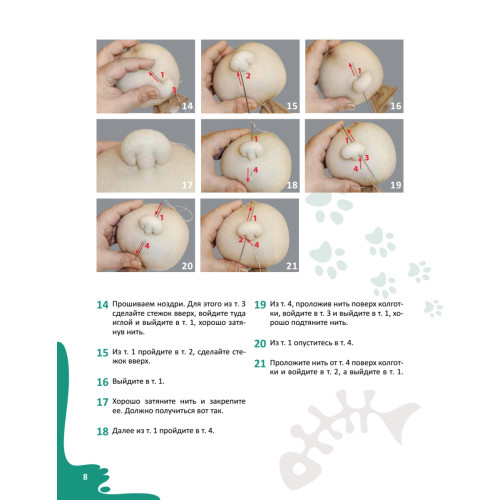 1
3
14

2
15

1
16

17

1
4
18

1
3
4
19

1
4
20

1
2
4
21

14 Прошиваем ноздри. Для этого из т. 3 сделайте стежок вверх, войдите туда иглой и выйдите в т. 1, хорошо затянув нить.

15 Из т. 1 пройдите в т. 2, сделайте стежок вверх.

16 Выйдите в т. 1.

17 Хорошо затяните нить и закрепите ее. Должно получиться вот так.

18 Далее из т. 1 пройдите в т. 4.

19 Из т. 4, проложив нить поверх колготки, войдите в т. 3 и выйдите в т. 1, хорошо подтяните нить.

20 Из т. 1 опуститесь в т. 4.

21 Проложите нить от т. 4 поверх колготки и войдите в т. 2, а выйдите в т. 1.

8