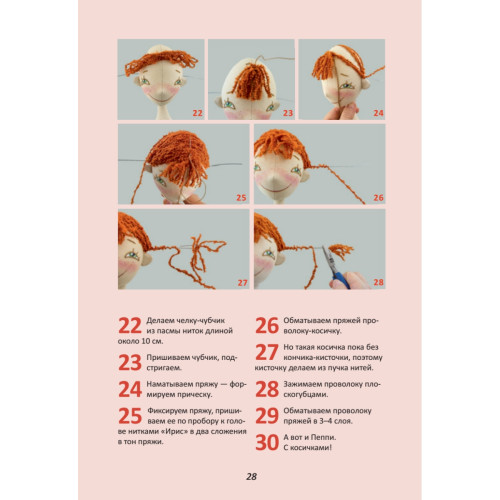 22

23

24

25

26

27

28

22 Делаем челку-чубчик из пасмы ниток длиной около 10 см.

23 Пришиваем чубчик, подстригаем.

24 Наматываем пряжу — формируем прическу.

25 Фиксируем пряжу, пришиваем ее по пробору к голове нитками «Ирис» в два сложения в тон пряжи.

26 Обматываем пряжей проволоку-косичку.

27 Но такая косичка пока без кончика-кисточки, поэтому кисточку делаем из пучка нитей.

28 Зажимаем проволоку плоскогубцами.

29 Обматываем проволоку пряжей в 3–4 слоя.

30 А вот и Пеппи. С косичками!

28