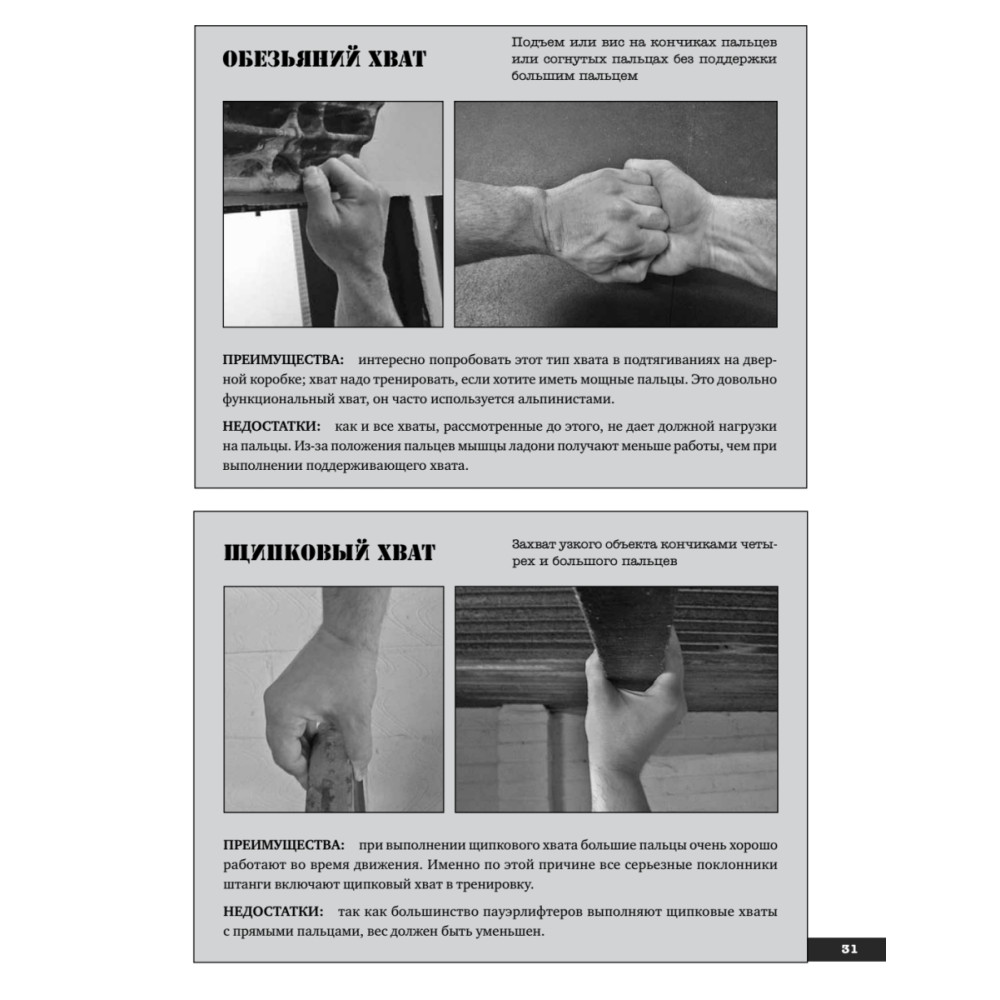 ОБЕЗЬЯНИЙ ХВАТ

Подъем или вис на кончиках пальцев или согнутых пальцах без поддержки большим пальцем

ПРЕИМУЩЕСТВА: интересно попробовать этот тип хвата в подтягиваниях на дверной коробке; хват надо тренировать, если хотите иметь мощные пальцы. Это довольно функциональный хват, он часто используется альпинистами.

НЕДОСТАТКИ: как и все хваты, рассмотренные до этого, не дает должной нагрузки на пальцы. Из-за положения пальцев мышцы ладони получают меньше работы, чем при выполнении поддерживающего хвата.

ЩИПКОВЫЙ ХВАТ

Захват узкого объекта кончиками четырех и большого пальцев

ПРЕИМУЩЕСТВА: при выполнении щипкового хвата большие пальцы очень хорошо работают во время движения. Именно по этой причине все серьезные поклонники штанги включают щипковый хват в тренировку.

НЕДОСТАТКИ: так как большинство пауэрлифтеров выполняют щипковые хваты с прямыми пальцами, вес должен быть уменьшен.

31