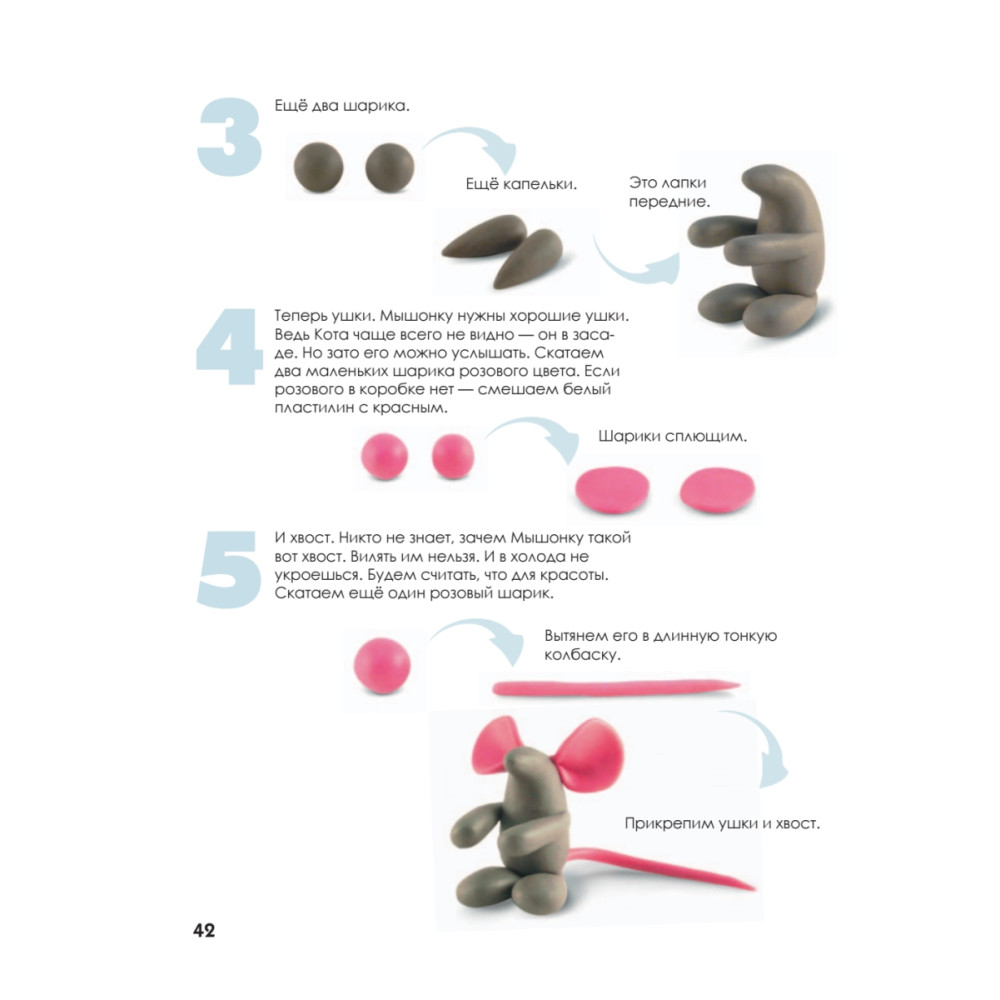 3

Ещё два шарика.

Ещё капельки.

Это лапки передние.

4

Теперь ушки. Мышонку нужны хорошие ушки. Ведь Кота чаще всего не видно — он в засаде. Но зато его можно услышать. Скатаем два маленьких шарика розового цвета. Если розового в коробке нет — смешаем белый пластилин с красным.

Шарики сплющим.

5

И хвост. Никто не знает, зачем Мышонку такой вот хвост. Вилять им нельзя. И в холода не укроешься. Будем считать, что для красоты. Скатаем ещё один розовый шарик.

Вытянем его в длинную тонкую колбаску.

Прикрепим ушки и хвост.

42