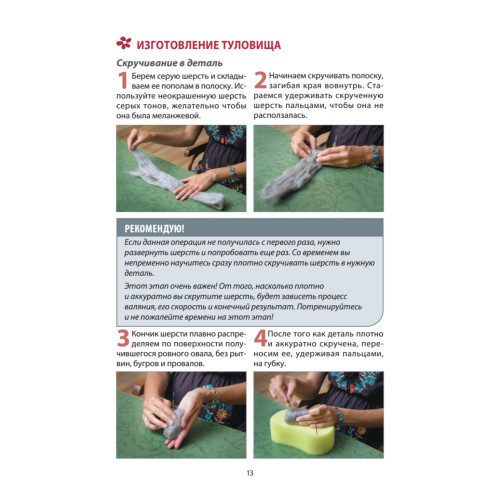 ИЗГОТОВЛЕНИЕ ТУЛОВИЩА

Скручивание в деталь

1 Берем серую шерсть и складываем ее пополам в полоску. Используйте неокрашенную шерсть серых тонов, желательно чтобы она была меланжевой.

2 Начинаем скручивать полоску, загибая края вовнутрь. Стараемся удерживать скрученную шерсть пальцами, чтобы она не расползалась.

РЕКОМЕНДУЮ!

Если данная операция не получилась с первого раза, нужно развернуть шерсть и попробовать еще раз. Со временем вы непременно научитесь сразу плотно скручивать шерсть в нужную деталь.

Этот этап очень важен! От того, насколько плотно и аккуратно вы скрутите шерсть, будет зависеть процесс валяния, его скорость и конечный результат. Потренируйтесь и не пожалейте времени на этот этап!

3 Кончик шерсти плавно распределяем по поверхности получившегося ровного овала, без рытвин, бугров и провалов.

4 После того как деталь плотно и аккуратно скручена, переносим ее, удерживая пальцами, на губку.

13