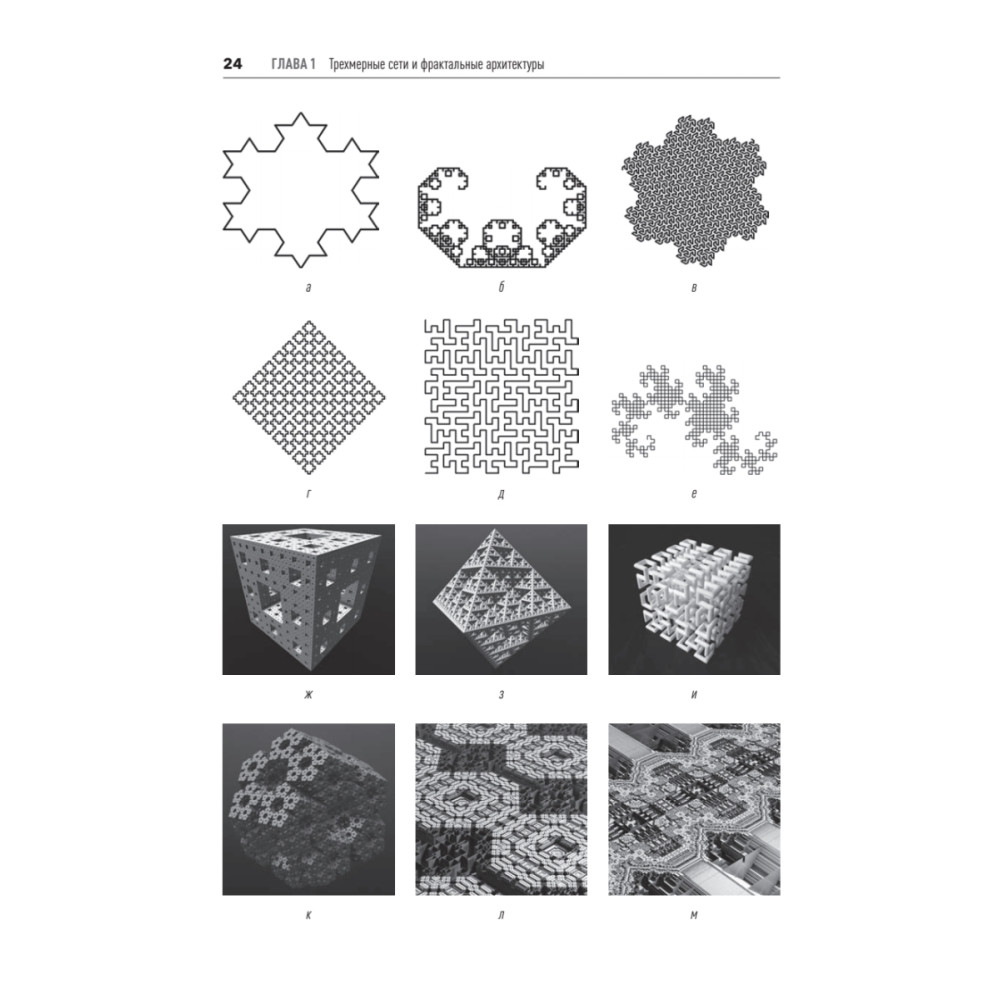 24 ГЛАВА 1 Трехмерные сети и фрактальные архитектуры

а

б

в

г

д

е

ж

з

и

к

л

м