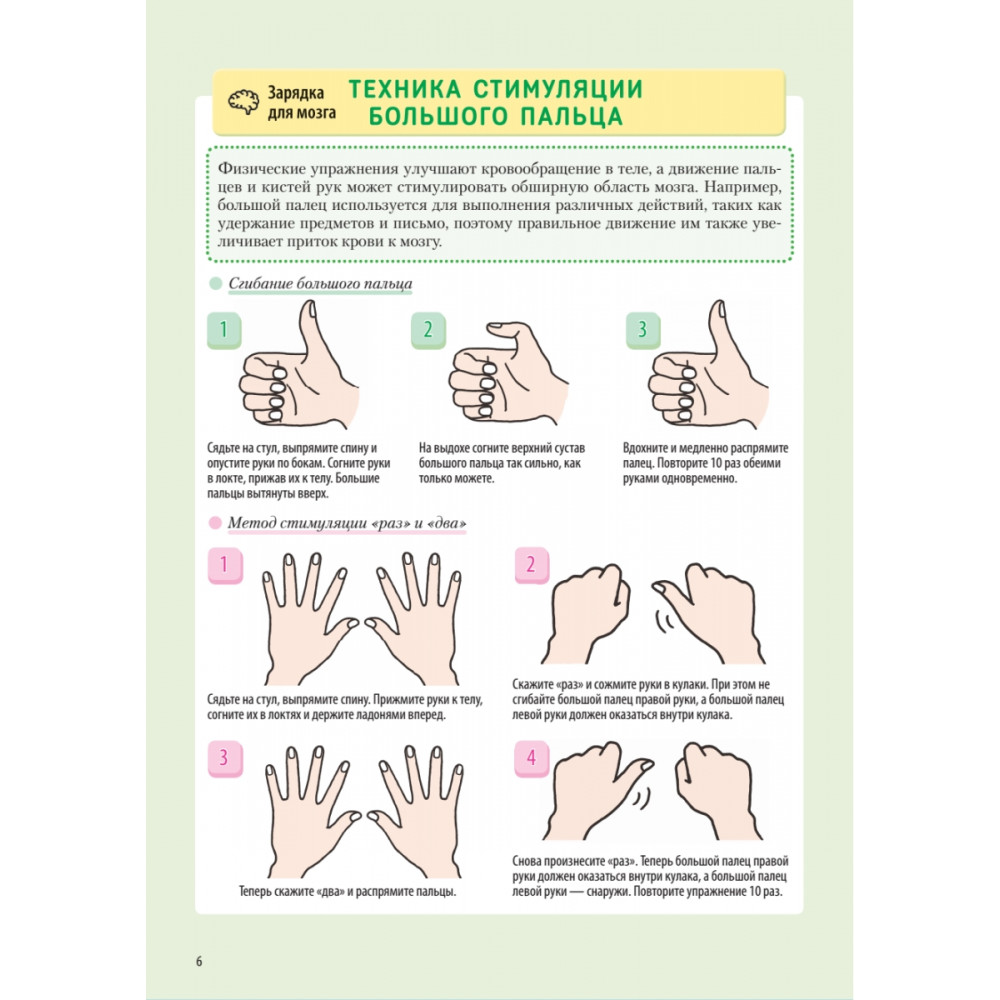 Зарядка для мозга

ТЕХНИКА СТИМУЛЯЦИИ БОЛЬШОГО ПАЛЬЦА

Физические упражнения улучшают кровообращение в теле, а движение пальцев и кистей рук может стимулировать обширную область мозга. Например, большой палец используется для выполнения различных действий, таких как удержание предметов и письмо, поэтому правильное движение им также увеличивает приток крови к мозгу.

Сгибание большого пальца

1

Сядьте на стул, выпрямите спину и опустите руки по бокам. Согните руки в локте, прижав их к телу. Большие пальцы вытянуты вверх.

2

На выдохе согните верхний сустав большого пальца так сильно, как только можете.

3

Вдохните и медленно распрямите палец. Повторите 10 раз обеими руками одновременно.

Метод стимуляции «раз» и «два»

1

Сядьте на стул, выпрямите спину. Прижмите руки к телу, согните их в локтях и держите ладонями вперед.

2

Скажите «раз» и сожмите руки в кулаки. При этом не сгибайте большой палец правой руки, а большой палец левой руки должен оказаться внутри кулака.

3

Теперь скажите «два» и распрямите пальцы.

4

Снова произнесите «раз». Теперь большой палец правой руки должен оказаться внутри кулака, а большой палец левой руки — снаружи. Повторите упражнение 10 раз.

6