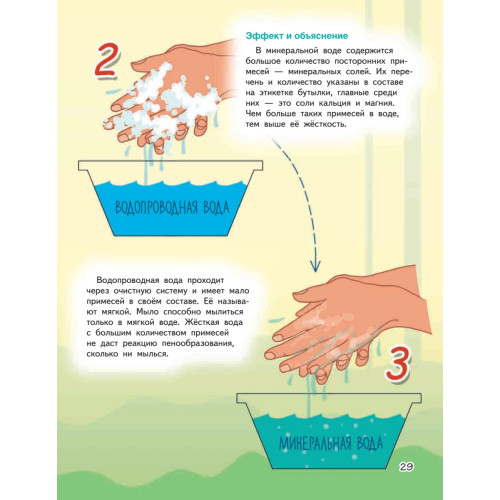 2

Эффект и объяснение

В минеральной воде содержится большое количество посторонних примесей — минеральных солей. Их перечень и количество указаны в составе на этикетке бутылки, главные среди них — это соли кальция и магния. Чем больше таких примесей в воде, тем выше её жёсткость.

ВОДОПРОВОДНАЯ ВОДА

Водопроводная вода проходит через очистную систему и имеет мало примесей в своём составе. Её называют мягкой. Мыло способно мылиться только в мягкой воде. Жёсткая вода с большим количеством примесей не даст реакцию пенообразования, сколько ни мылься.

3

МИНЕРАЛЬНАЯ ВОДА

29