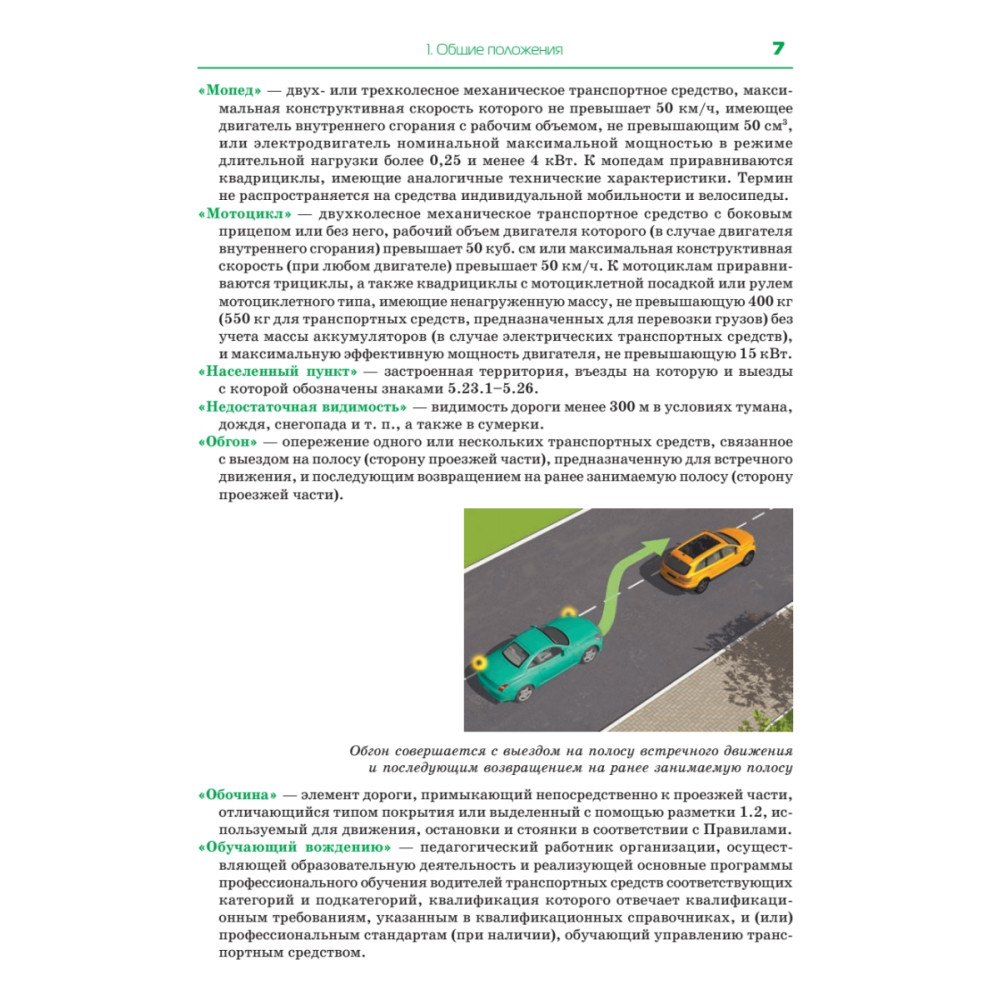 1. Общие положения 7

«Мопед» — двух- или трехколесное механическое транспортное средство, максимальная конструктивная скорость которого не превышает 50 км/ч, имеющее двигатель внутреннего сгорания с рабочим объемом, не превышающим 50 см$^3$, или электродвигатель номинальной максимальной мощностью в режиме длительной нагрузки более 0,25 и менее 4 кВт. К мопедам приравниваются квадрициклы, имеющие аналогичные технические характеристики. Термин не распространяется на средства индивидуальной мобильности и велосипеды.

«Мотоцикл» — двухколесное механическое транспортное средство с боковым прицепом или без него, рабочий объем двигателя которого (в случае двигателя внутреннего сгорания) превышает 50 куб. см или максимальная конструктивная скорость (при любом двигателе) превышает 50 км/ч. К мотоциклам приравниваются трициклы, а также квадрициклы с мотоциклетной посадкой или рулем мотоциклетного типа, имеющие ненагруженную массу, не превышающую 400 кг (550 кг для транспортных средств, предназначенных для перевозки грузов) без учета массы аккумуляторов (в случае электрических транспортных средств), и максимальную эффективную мощность двигателя, не превышающую 15 кВт.

«Населенный пункт» — застроенная территория, въезды на которую и выезды с которой обозначены знаками 5.23.1–5.26.

«Недостаточная видимость» — видимость дороги менее 300 м в условиях тумана, дождя, снегопада и т. п., а также в сумерки.

«Обгон» — опережение одного или нескольких транспортных средств, связанное с выездом на полосу (сторону проезжей части), предназначенную для встречного движения, и последующим возвращением на ранее занимаемую полосу (сторону проезжей части).

Обгон совершается с выездом на полосу встречного движения и последующим возвращением на ранее занимаемую полосу

«Обочина» — элемент дороги, примыкающий непосредственно к проезжей части, отличающийся типом покрытия или выделенный с помощью разметки 1.2, используемый для движения, остановки и стоянки в соответствии с Правилами.

«Обучающий вождению» — педагогический работник организации, осуществляющей образовательную деятельность и реализующей основные программы профессионального обучения водителей транспортных средств соответствующих категорий и подкатегорий, квалификация которого отвечает квалификационным требованиям, указанным в квалификационных справочниках, и (или) профессиональным стандартам (при наличии), обучающий управлению транспортным средством.