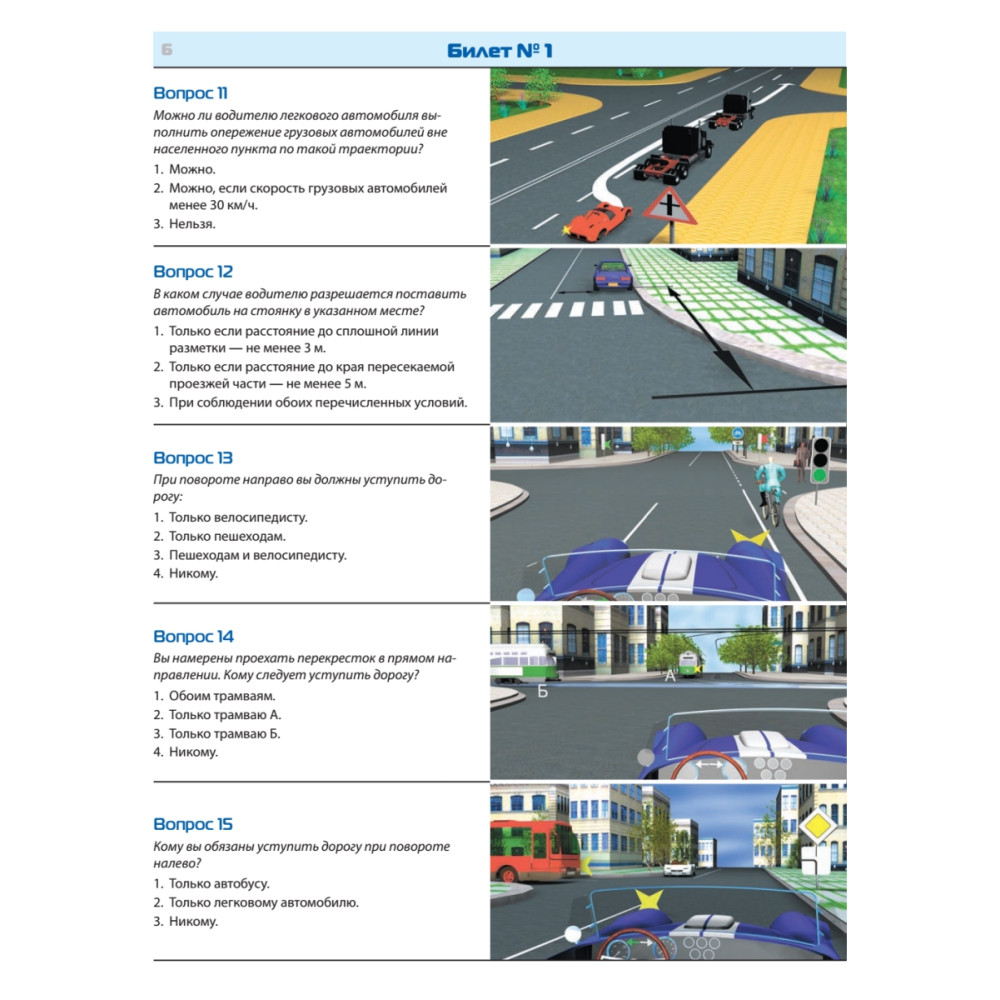 6

Билет № 1

Вопрос 11
Можно ли водителю легкового автомобиля выполнить опережение грузовых автомобилей вне населенного пункта по такой траектории?
1. Можно.
2. Можно, если скорость грузовых автомобилей менее 30 км/ч.
3. Нельзя.

Вопрос 12
В каком случае водителю разрешается поставить автомобиль на стоянку в указанном месте?
1. Только если расстояние до сплошной линии разметки — не менее 3 м.
2. Только если расстояние до края пересекаемой проезжей части — не менее 5 м.
3. При соблюдении обоих перечисленных условий.

Вопрос 13
При повороте направо вы должны уступить дорогу:
1. Только велосипедисту.
2. Только пешеходам.
3. Пешеходам и велосипедисту.
4. Никому.

Вопрос 14
Вы намерены проехать перекресток в прямом направлении. Кому следует уступить дорогу?
1. Обоим трамваям.
2. Только трамваю А.
3. Только трамваю Б.
4. Никому.

А
Б

Вопрос 15
Кому вы обязаны уступить дорогу при повороте налево?
1. Только автобусу.
2. Только легковому автомобилю.
3. Никому.