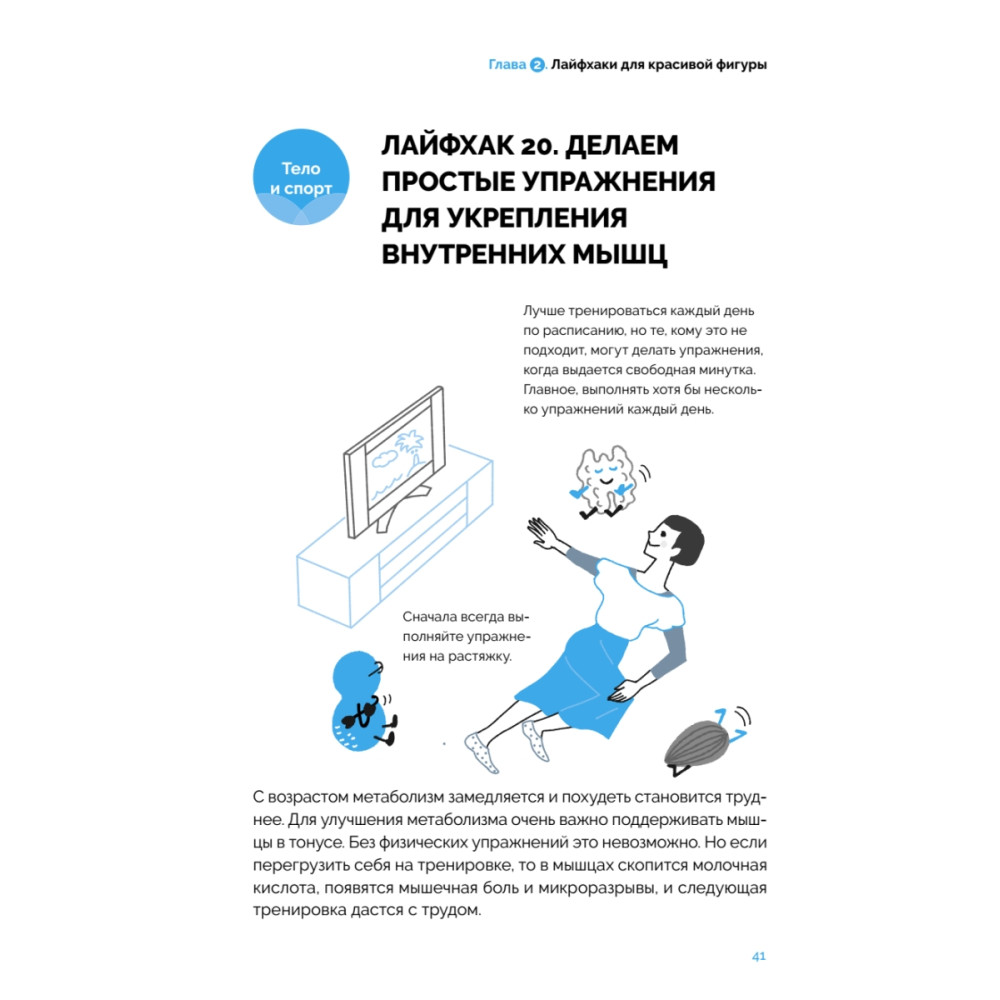 Глава 2. Лайфхаки для красивой фигуры

Тело и спорт

ЛАЙФХАК 20. ДЕЛАЕМ ПРОСТЫЕ УПРАЖНЕНИЯ ДЛЯ УКРЕПЛЕНИЯ ВНУТРЕННИХ МЫШЦ

Лучше тренироваться каждый день по расписанию, но те, кому это не подходит, могут делать упражнения, когда выдается свободная минутка. Главное, выполнять хотя бы несколько упражнений каждый день.

Сначала всегда выполняйте упражнения на растяжку.

С возрастом метаболизм замедляется и похудеть становится труднее. Для улучшения метаболизма очень важно поддерживать мышцы в тонусе. Без физических упражнений это невозможно. Но если перегрузить себя на тренировке, то в мышцах скопится молочная кислота, появятся мышечная боль и микроразрывы, и следующая тренировка дастся с трудом.

41