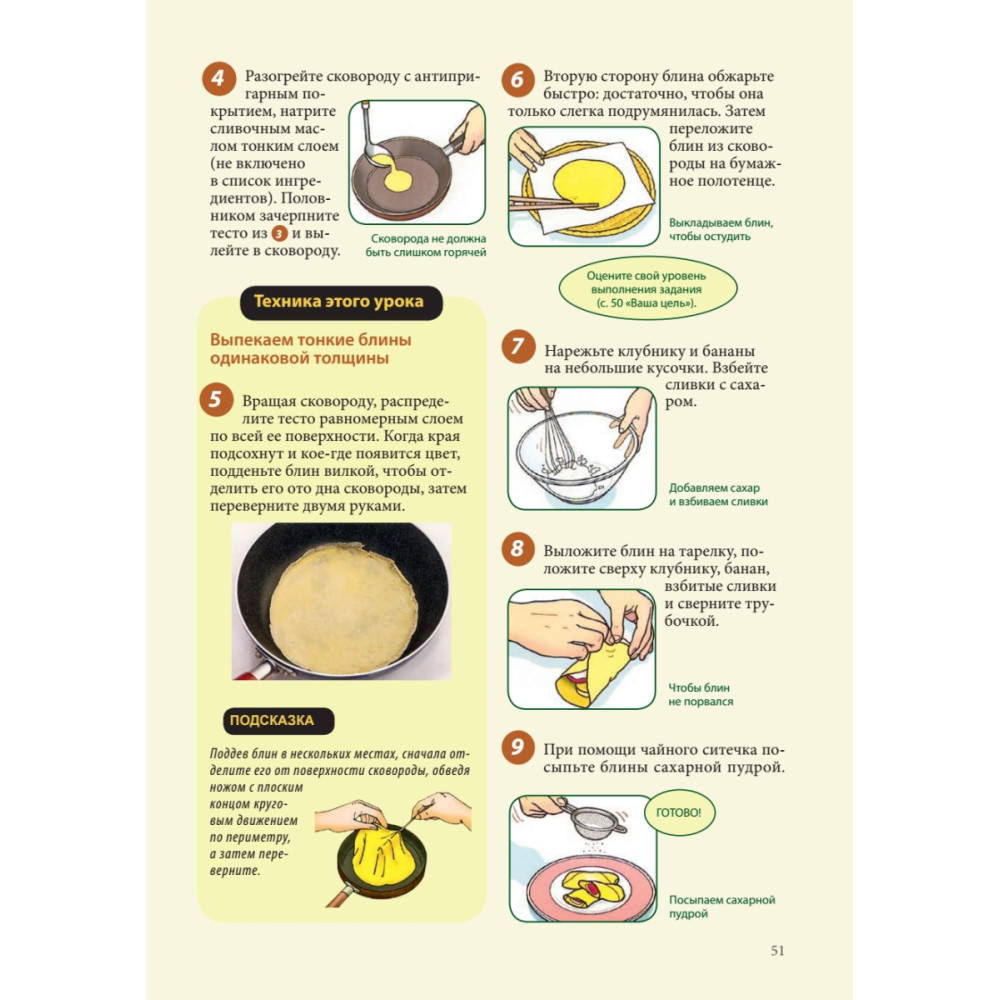 4 Разогрейте сковороду с антипригарным покрытием, натрите сливочным маслом тонким слоем (не включено в список ингредиентов). Половником зачерпните тесто из 3 и вылейте в сковороду.

Сковорода не должна быть слишком горячей

Техника этого урока

Выпекаем тонкие блины одинаковой толщины

5 Вращая сковороду, распределите тесто равномерным слоем по всей ее поверхности. Когда края подсохнут и кое-где появится цвет, подденьте блин вилкой, чтобы отделить его ото дна сковороды, затем переверните двумя руками.

ПОДСКАЗКА

Поддев блин в нескольких местах, сначала отделите его от поверхности сковороды, обведя ножом с плоским концом круговым движением по периметру, а затем переверните.

6 Вторую сторону блина обжарьте быстро: достаточно, чтобы она только слегка подрумянилась. Затем переложите блин из сковороды на бумажное полотенце.

Выкладываем блин, чтобы остудить

Оцените свой уровень выполнения задания (с. 50 «Ваша цель»).

7 Нарежьте клубнику и бананы на небольшие кусочки. Взбейте сливки с сахаром.

Добавляем сахар и взбиваем сливки

8 Выложите блин на тарелку, положите сверху клубнику, банан, взбитые сливки и сверните трубочкой.

Чтобы блин не порвался

9 При помощи чайного ситечка посыпьте блины сахарной пудрой.

ГОТОВО!

Посыпаем сахарной пудрой

51