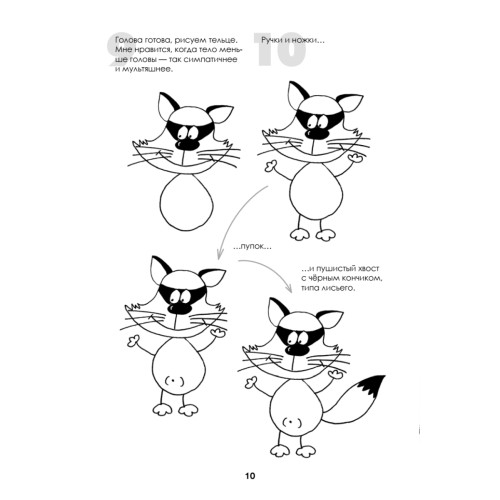 9

Голова готова, рисуем тельце. Мне нравится, когда тело меньше головы — так симпатичнее и мультяшнее.

10

Ручки и ножки…

…пупок…

…и пушистый хвост с чёрным кончиком, типа лисьего.

10