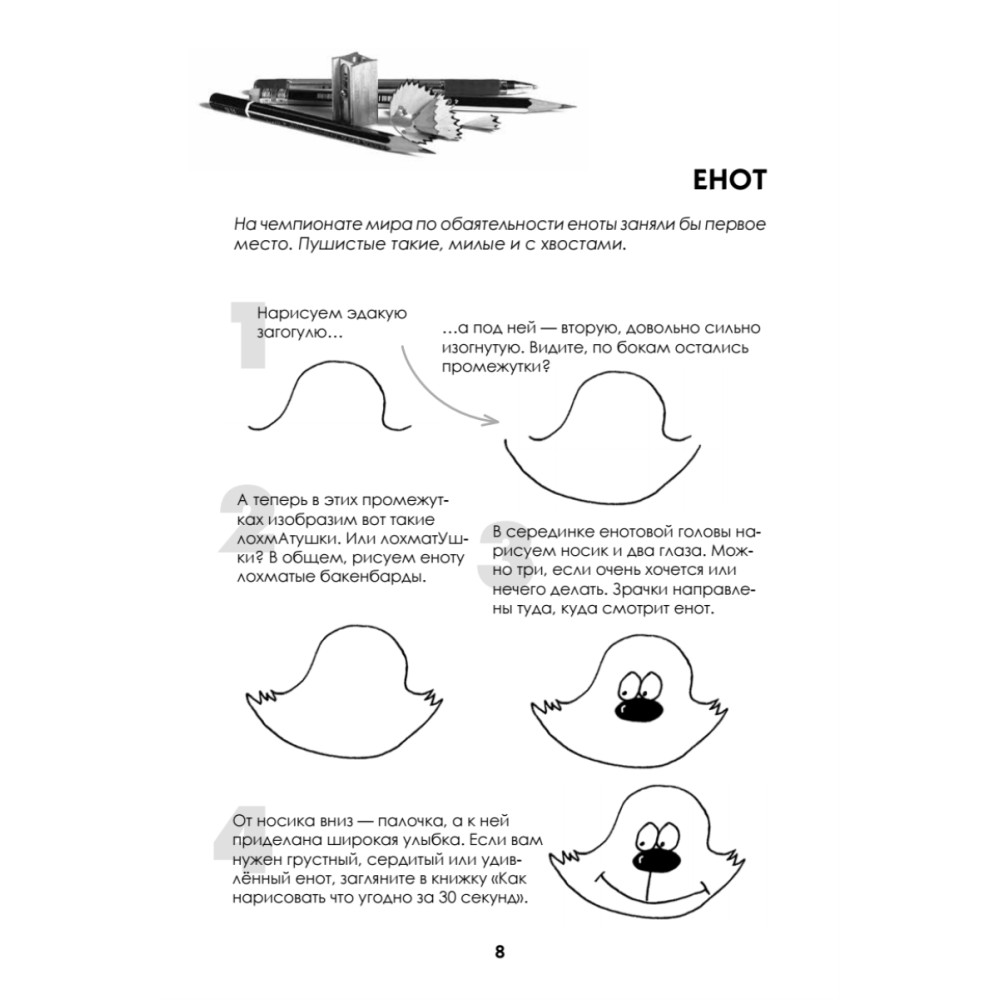 ЕНОТ

На чемпионате мира по обаятельности еноты заняли бы первое место. Пушистые такие, милые и с хвостами.

1

Нарисуем эдакую загогулю…

…а под ней — вторую, довольно сильно изогнутую. Видите, по бокам остались промежутки?

2

А теперь в этих промежутках изобразим вот такие лохмАтушки. Или лохматУшки? В общем, рисуем еноту лохматые бакенбарды.

3

В серединке енотовой головы нарисуем носик и два глаза. Можно три, если очень хочется или нечего делать. Зрачки направлены туда, куда смотрит енот.

4

От носика вниз — палочка, а к ней приделана широкая улыбка. Если вам нужен грустный, сердитый или удивлённый енот, загляните в книжку «Как нарисовать что угодно за 30 секунд».

8