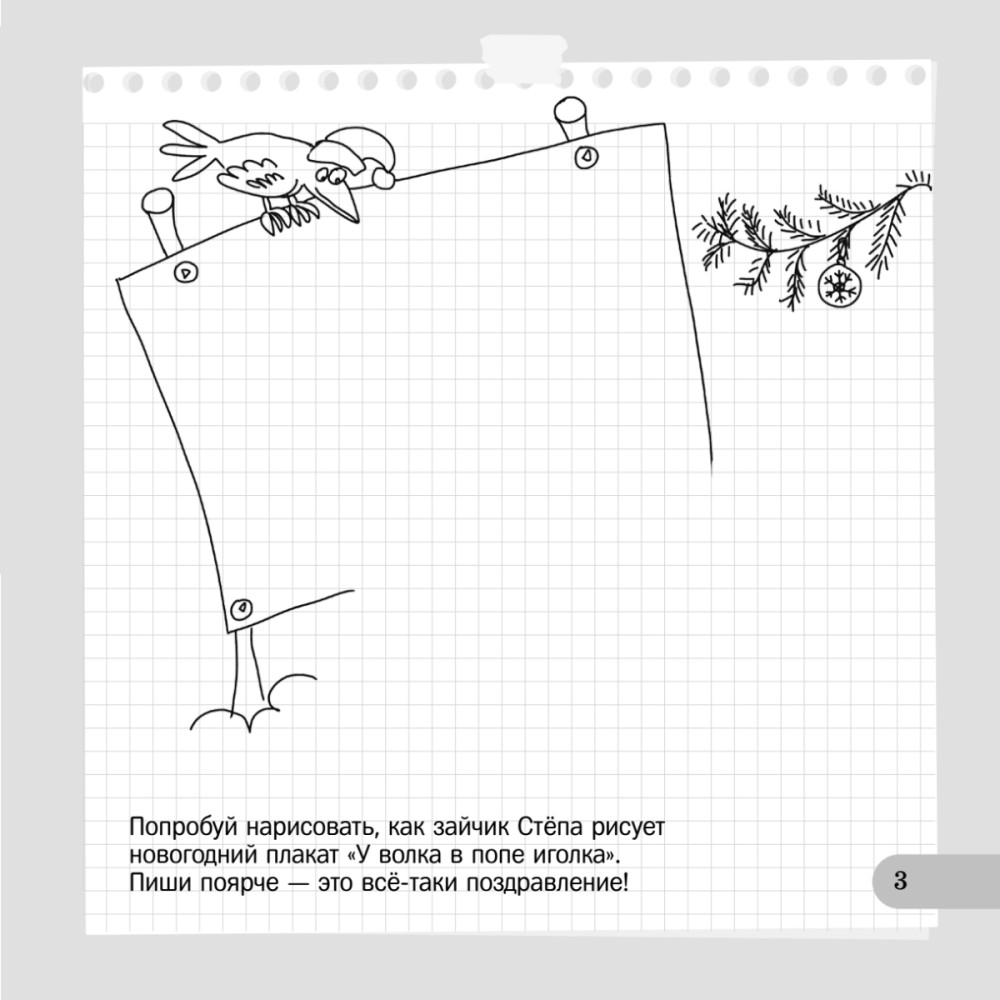 Попробуй нарисовать, как зайчик Стёпа рисует новогодний плакат «У волка в попе иголка». Пиши поярче — это всё-таки поздравление!

3