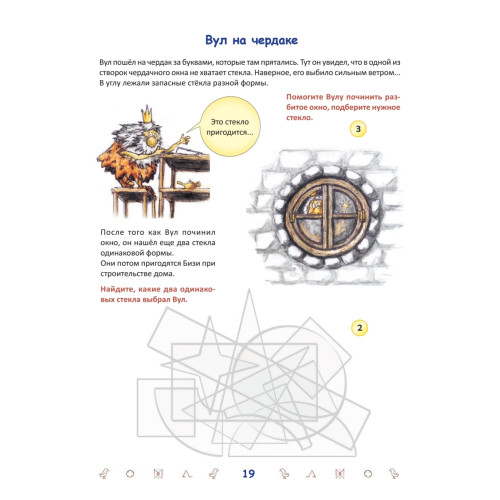 Вул на чердаке

Вул пошёл на чердак за буквами, которые там прятались. Тут он увидел, что в одной из створок чердачного окна не хватает стекла. Наверное, его выбило сильным ветром... В углу лежали запасные стёкла разной формы.

Это стекло пригодится...

Помогите Вулу починить разбитое окно, подберите нужное стекло.

3

После того как Вул починил окно, он нашёл еще два стекла одинаковой формы. Они потом пригодятся Бизи при строительстве дома.

Найдите, какие два одинаковых стекла выбрал Вул.

2

19