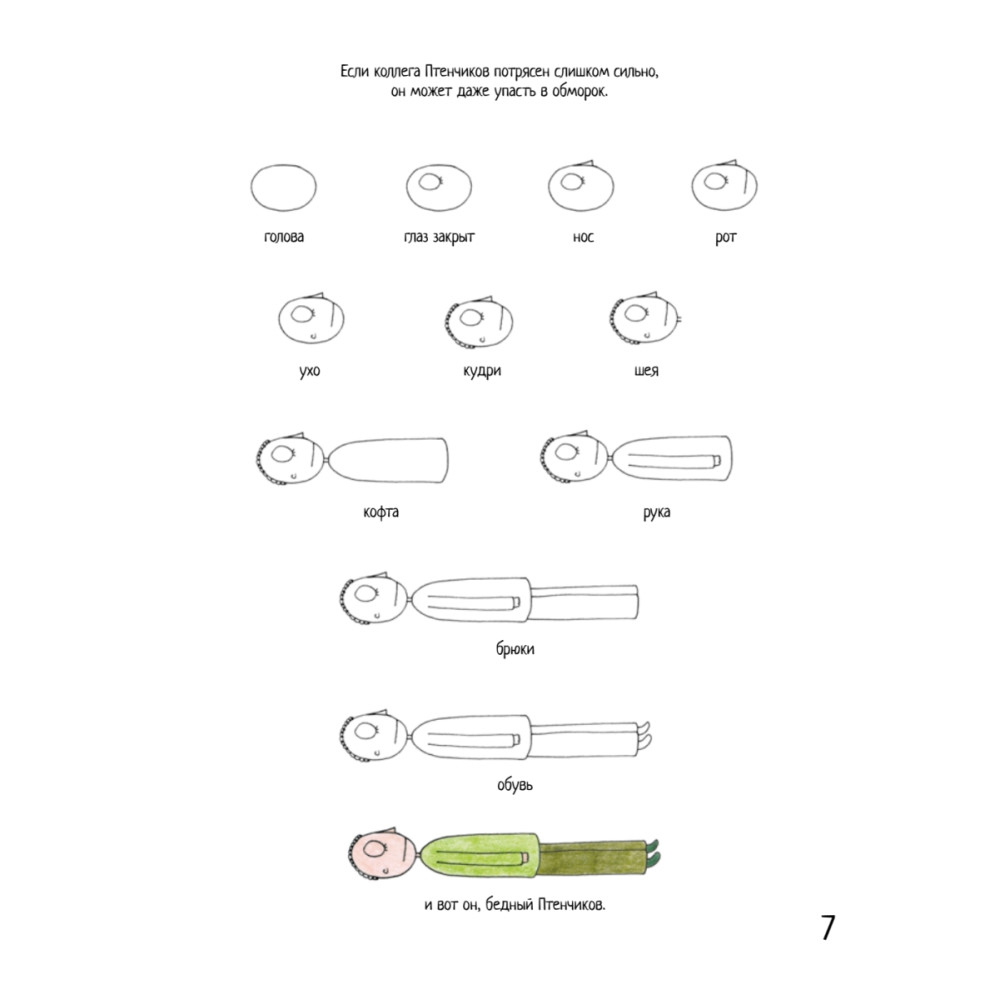 Если коллега Птенчиков потрясен слишком сильно, он может даже упасть в обморок.

голова

глаз закрыт

нос

рот

ухо

кудри

шея

кофта

рука

брюки

обувь

и вот он, бедный Птенчиков.

7