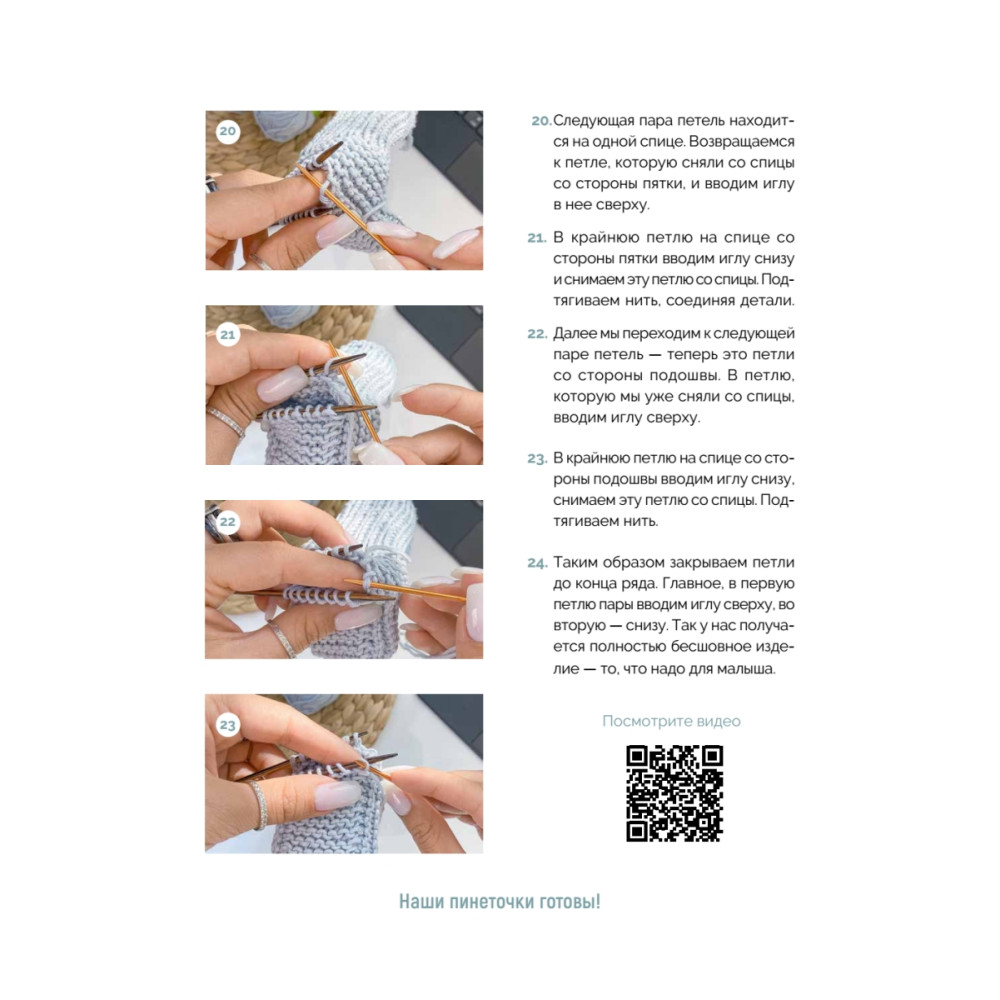 20

21

22

23

20. Следующая пара петель находится на одной спице. Возвращаемся к петле, которую сняли со спицы со стороны пятки, и вводим иглу в нее сверху.

21. В крайнюю петлю на спице со стороны пятки вводим иглу снизу и снимаем эту петлю со спицы. Подтягиваем нить, соединяя детали.

22. Далее мы переходим к следующей паре петель — теперь это петли со стороны подошвы. В петлю, которую мы уже сняли со спицы, вводим иглу сверху.

23. В крайнюю петлю на спице со стороны подошвы вводим иглу снизу, снимаем эту петлю со спицы. Подтягиваем нить.

24. Таким образом закрываем петли до конца ряда. Главное, в первую петлю пары вводим иглу сверху, во вторую — снизу. Так у нас получается полностью бесшовное изделие — то, что надо для малыша.

Посмотрите видео

Наши пинеточки готовы!